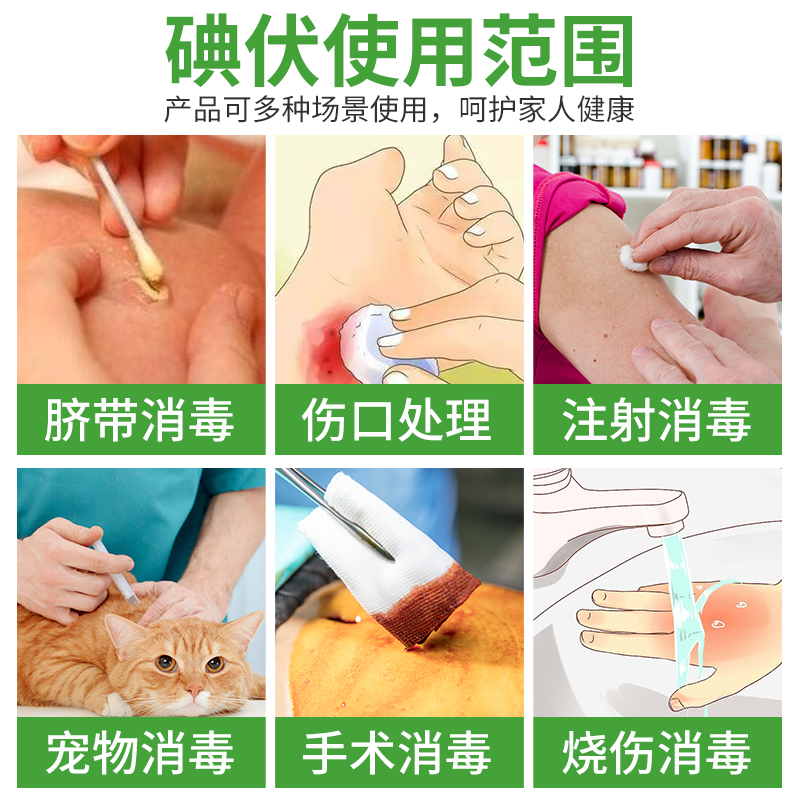 碘伏使用范围
产品可多种场景使用，呵护家人健康

脐带消毒

伤口处理

注射消毒

宠物消毒

手术消毒

烧伤消毒