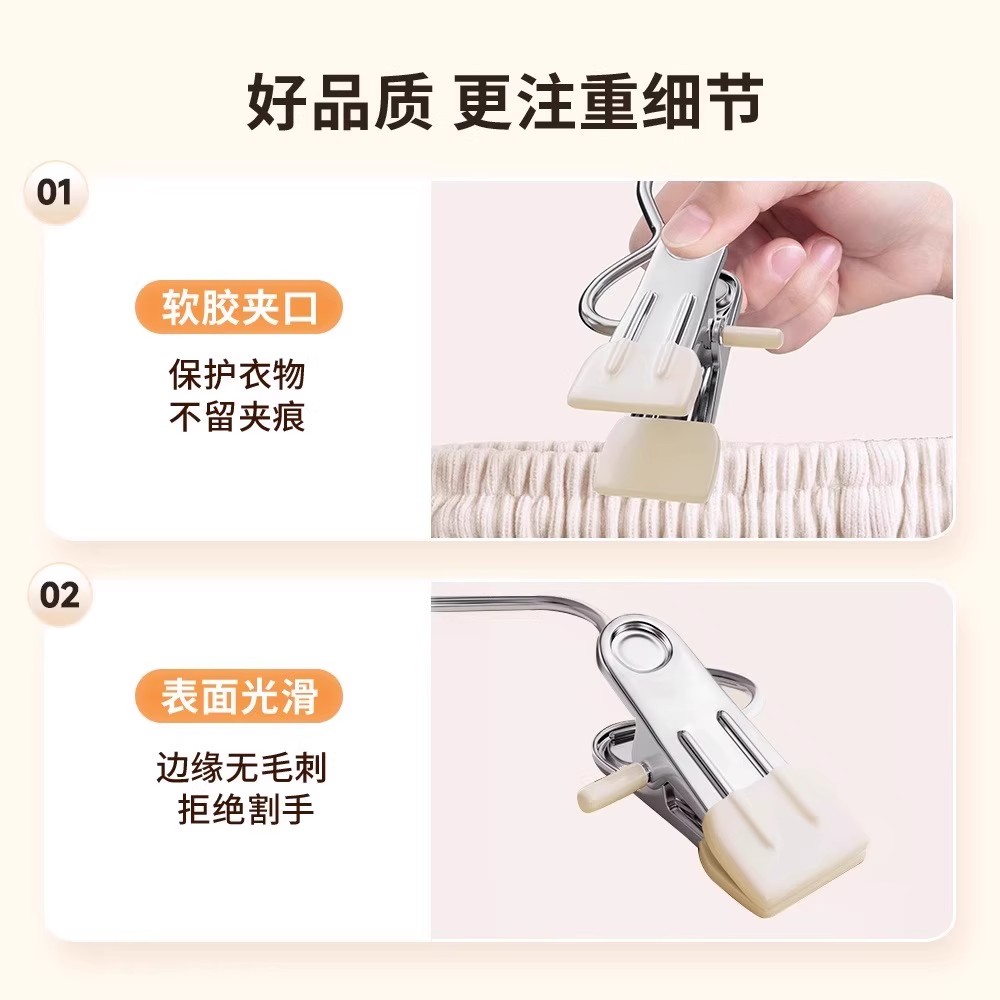 好品质 更注重细节

01

软胶夹口

保护衣物
不留夹痕

02

表面光滑

边缘无毛刺
拒绝割手