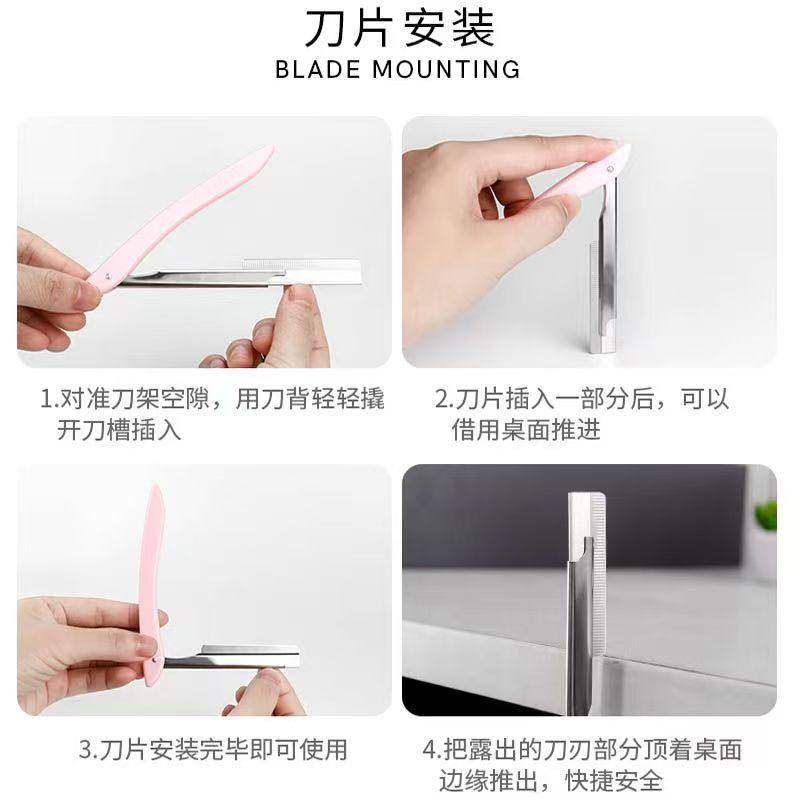 刀片安装
BLADE MOUNTING

1.对准刀架空隙，用刀背轻轻撬开刀槽插入

2.刀片插入一部分后，可以借用桌面推进

3.刀片安装完毕即可使用

4.把露出的刀刃部分顶着桌面边缘推出，快捷安全