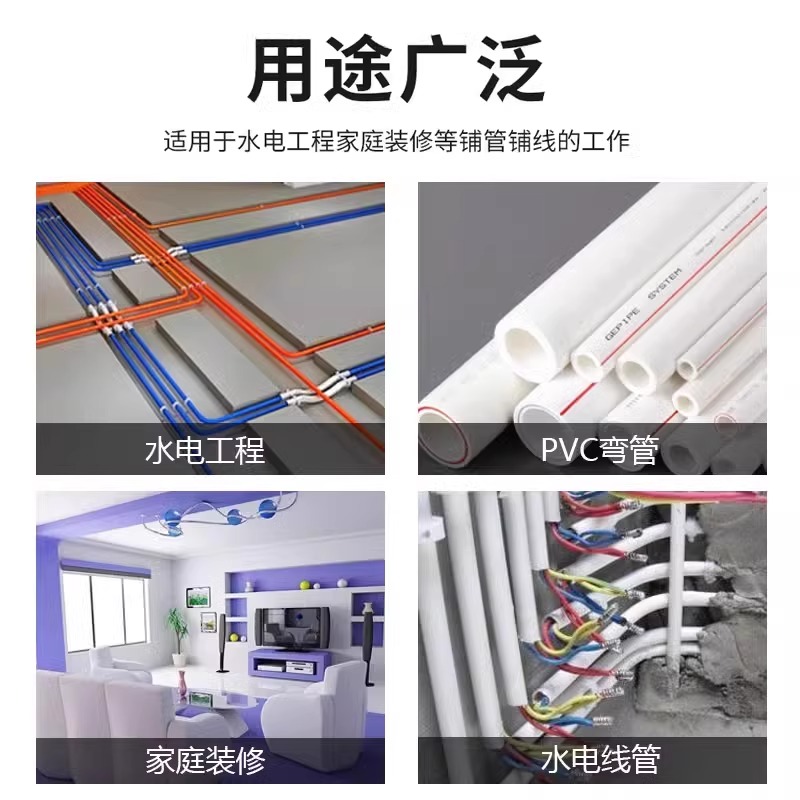 用途广泛

适用于水电工程家庭装修等铺管铺线的工作

水电工程

GEPIPE SYSTEM

PVC弯管

家庭装修

水电线管