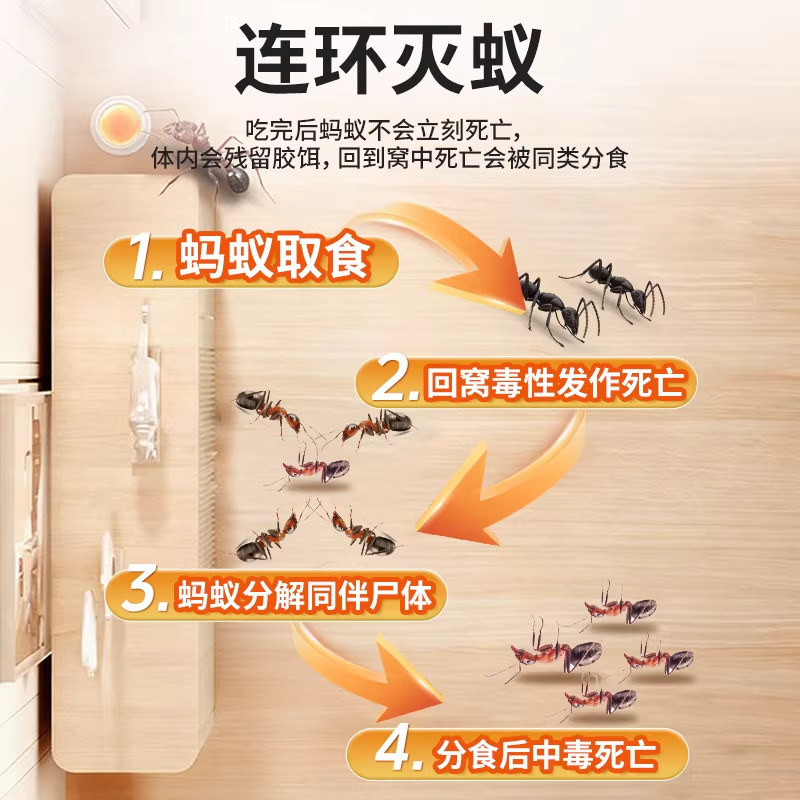 连环灭蚁

吃完后蚂蚁不会立刻死亡，
体内会残留胶饵，回到窝中死亡会被同类分食

1. 蚂蚁取食

2. 回窝毒性发作死亡

3. 蚂蚁分解同伴尸体

4. 分食后中毒死亡