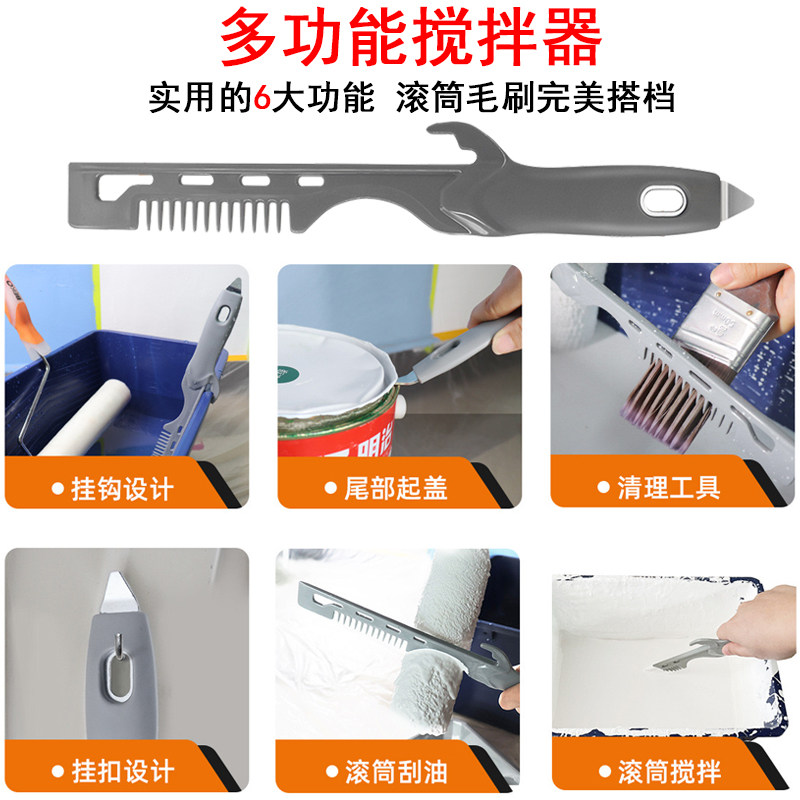 多功能搅拌器

实用的6大功能 滚筒毛刷完美搭档

● 挂钩设计

● 尾部起盖

● 清理工具

● 挂扣设计

● 滚筒刮油

● 滚筒搅拌