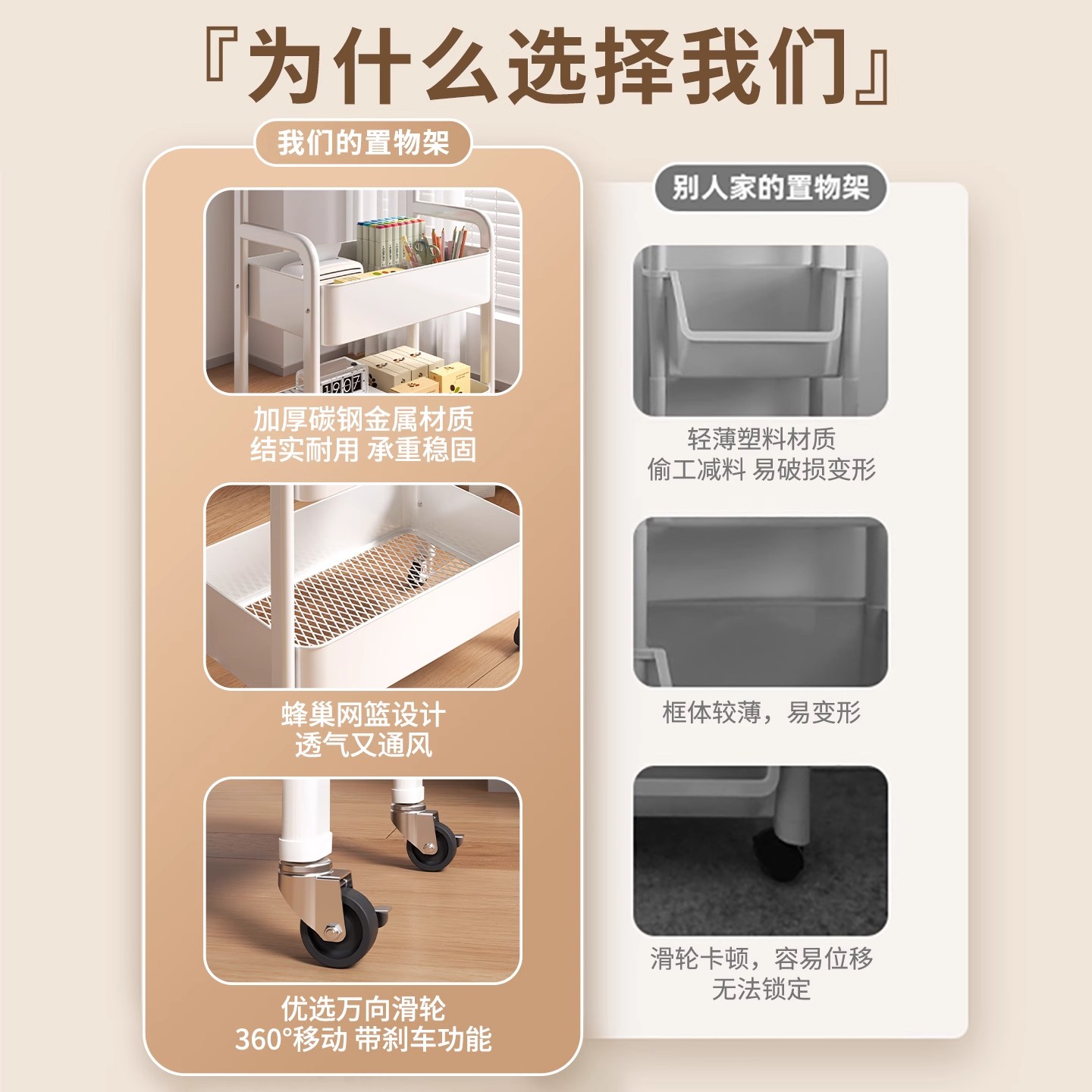 『为什么选择我们』

我们的置物架

加厚碳钢金属材质
结实耐用 承重稳固

蜂巢网篮设计
透气又通风

优选万向滑轮
360°移动 带刹车功能

别人家的置物架

轻薄塑料材质
偷工减料 易破损变形

框体较薄，易变形

滑轮卡顿，容易位移
无法锁定