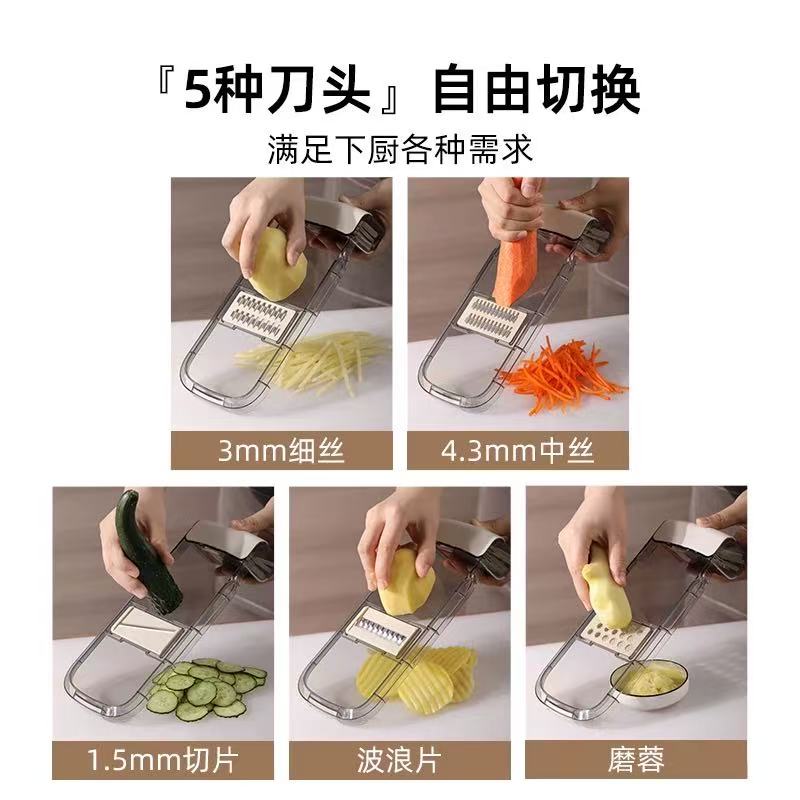 『5种刀头』自由切换

满足下厨各种需求

3mm细丝

4.3mm中丝

1.5mm切片

波浪片

磨蓉