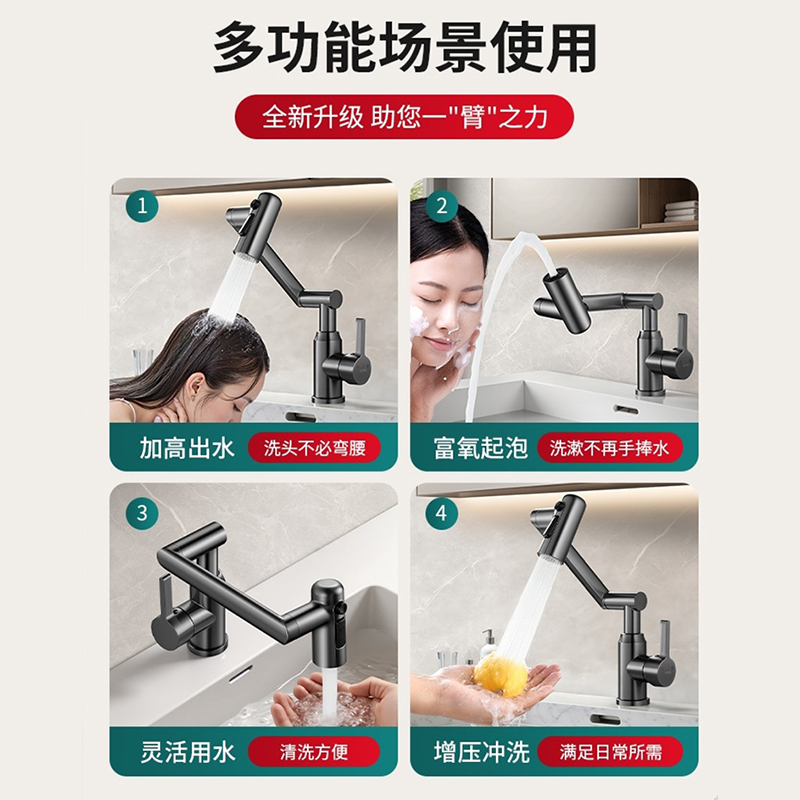 多功能场景使用

全新升级 助您一"臂"之力

1
加高出水 洗头不必弯腰

2
富氧起泡 洗漱不再手捧水

3
灵活用水 清洗方便

4
增压冲洗 满足日常所需