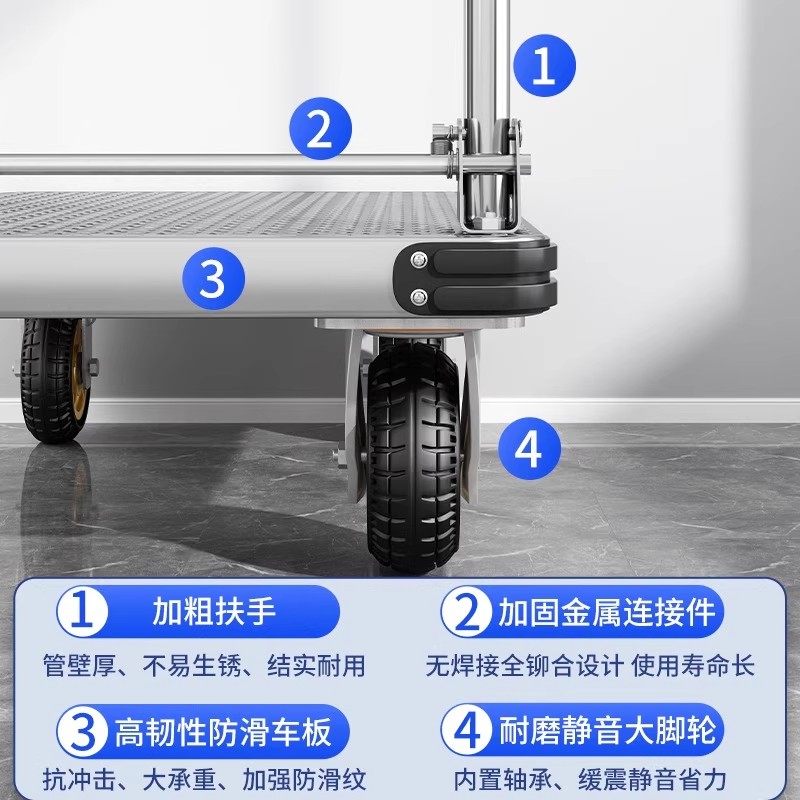 1

2

3

4

1 加粗扶手
管壁厚、不易生锈、结实耐用

2 加固金属连接件
无焊接全铆合设计 使用寿命长

3 高韧性防滑车板
抗冲击、大承重、加强防滑纹

4 耐磨静音大脚轮
内置轴承、缓震静音省力