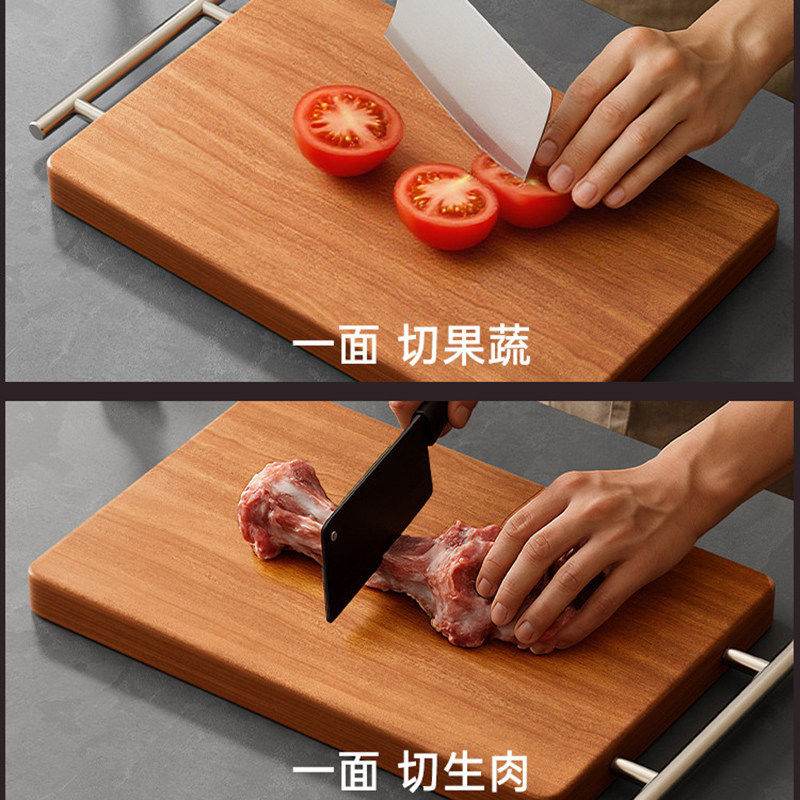 一面 切果蔬

一面 切生肉