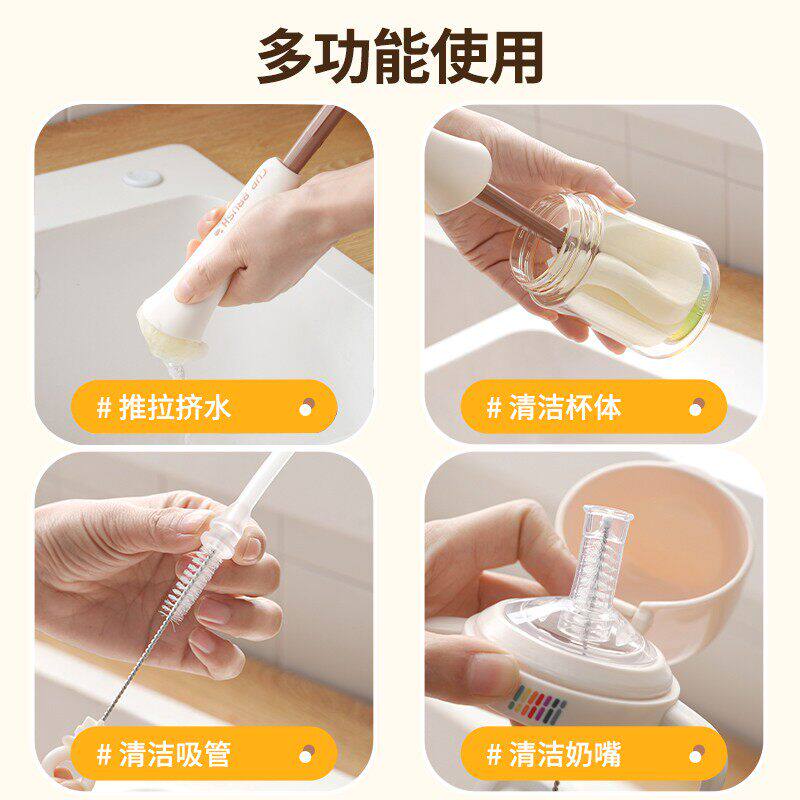 多功能使用

CUP BRUSH

# 推拉挤水

# 清洁杯体

# 清洁吸管

# 清洁奶嘴