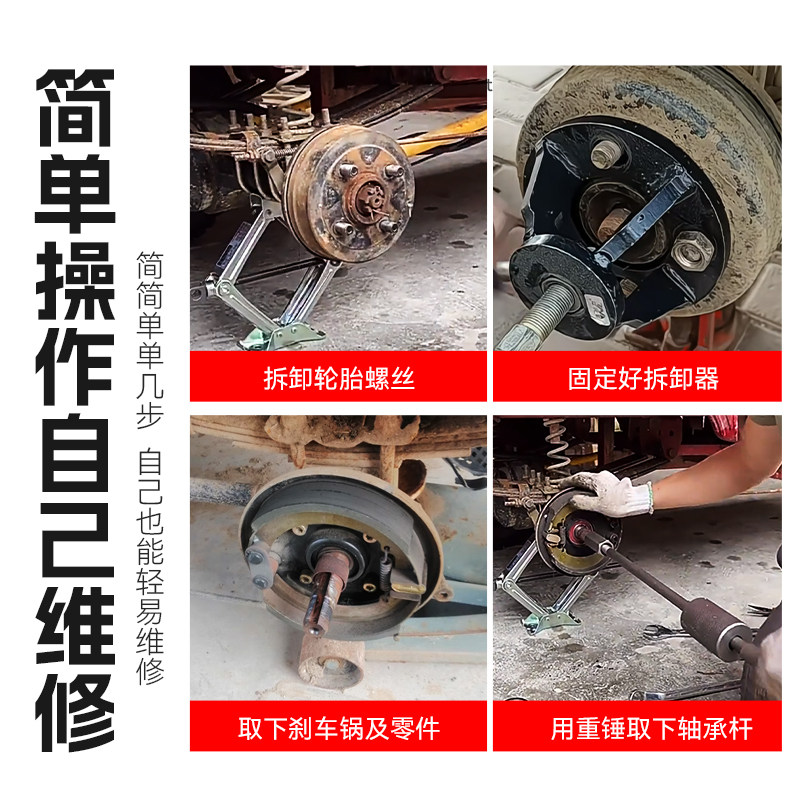 简单操作自己维修

简简单单几步 自己也能轻易维修

拆卸轮胎螺丝

固定好拆卸器

取下刹车锅及零件

用重锤取下轴承杆