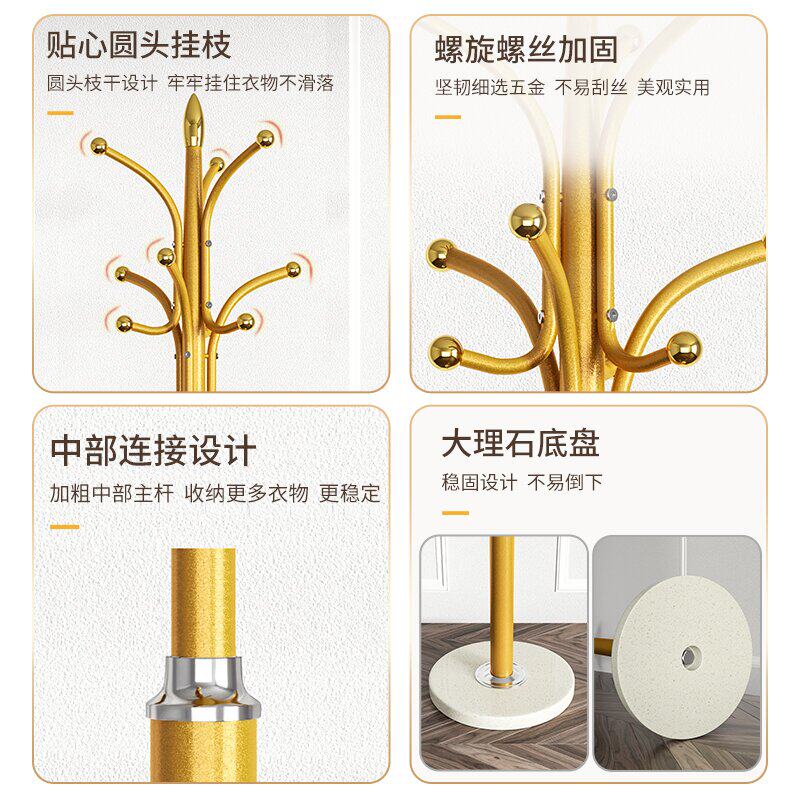 贴心圆头挂枝
圆头枝干设计 牢牢挂住衣物不滑落

螺旋螺丝加固
坚韧细选五金 不易刮丝 美观实用

中部连接设计
加粗中部主杆 收纳更多衣物 更稳定

大理石底盘
稳固设计 不易倒下