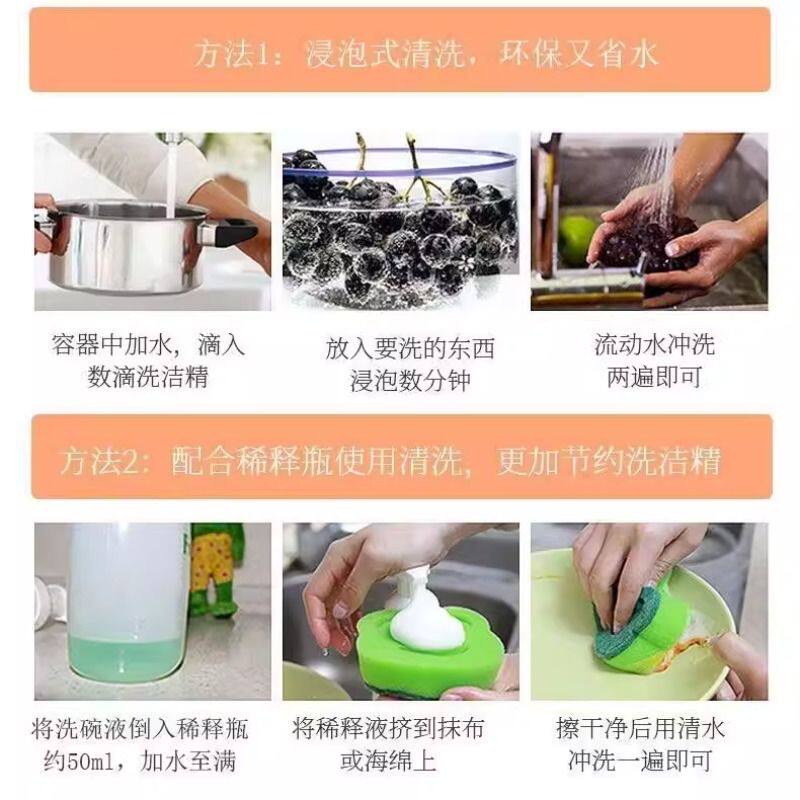 方法1：浸泡式清洗，环保又省水

容器中加水，滴入数滴洗洁精

放入要洗的东西浸泡数分钟

流动水冲洗两遍即可

方法2：配合稀释瓶使用清洗，更加节约洗洁精

将洗碗液倒入稀释瓶约50ml，加水至满

将稀释液挤到抹布或海绵上

擦干净后用清水冲洗一遍即可