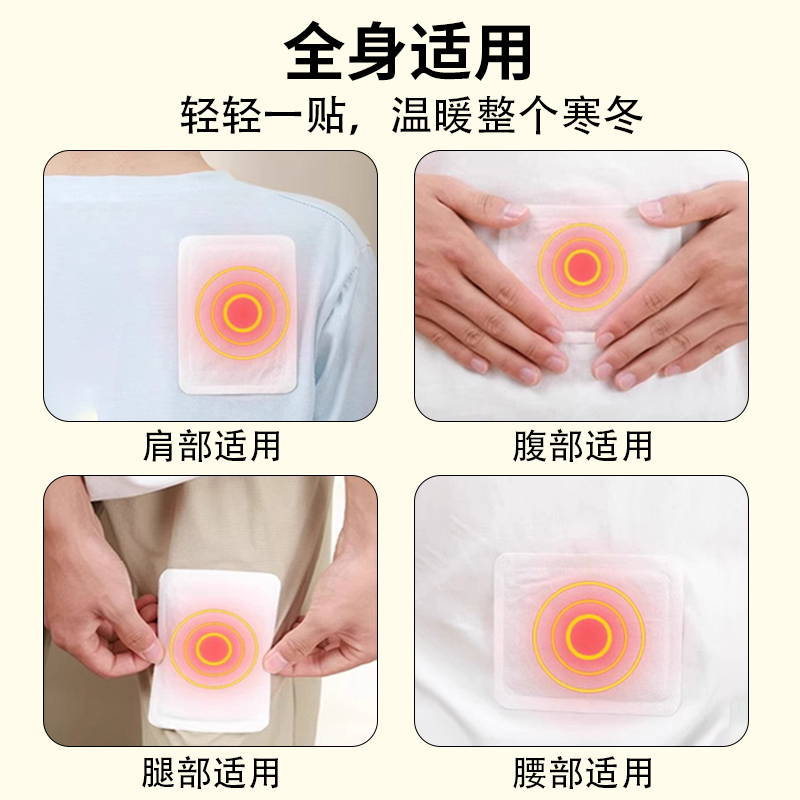 全身适用
轻轻一贴，温暖整个寒冬

肩部适用

腹部适用

腿部适用

腰部适用