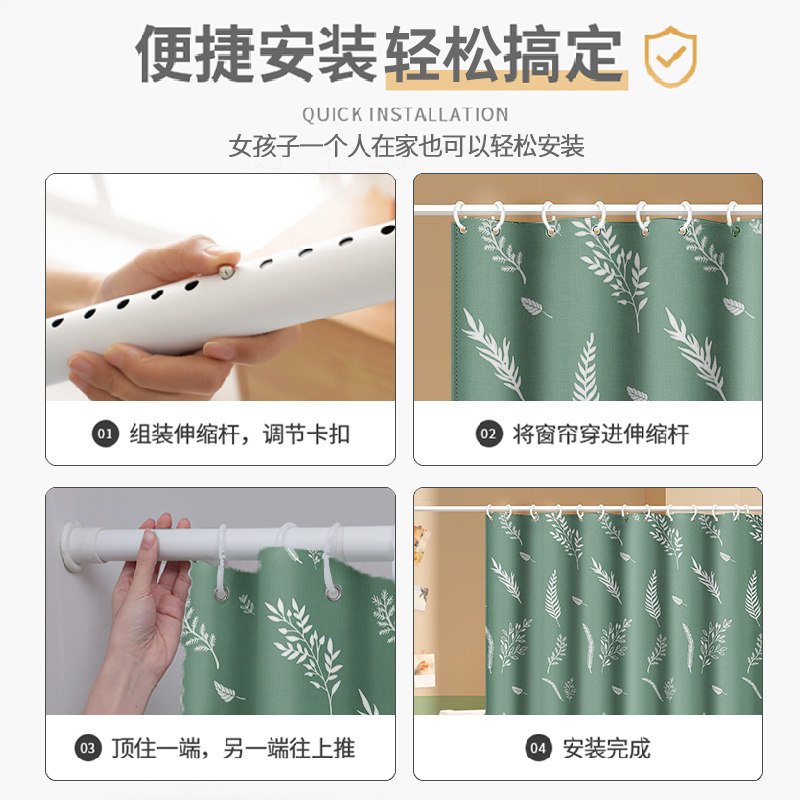 便捷安装轻松搞定

QUICK INSTALLATION

女孩子一个人在家也可以轻松安装

01 组装伸缩杆，调节卡扣

02 将窗帘穿进伸缩杆

03 顶住一端，另一端往上推

04 安装完成