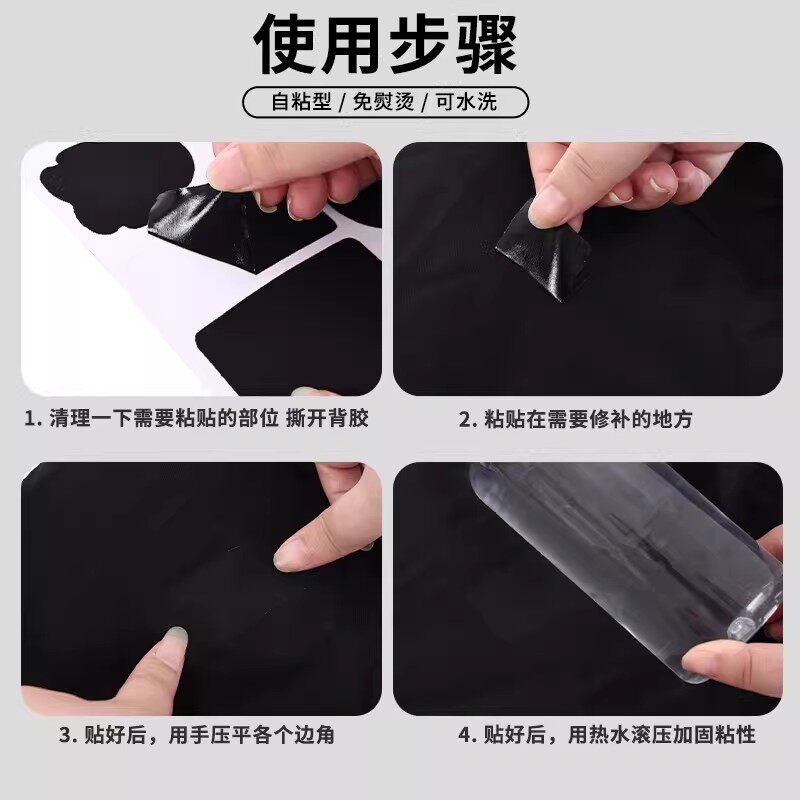 使用步骤

自粘型 / 免熨烫 / 可水洗

1. 清理一下需要粘贴的部位 撕开背胶

2. 粘贴在需要修补的地方

3. 贴好后，用手压平各个边角

4. 贴好后，用热水滚压加固粘性