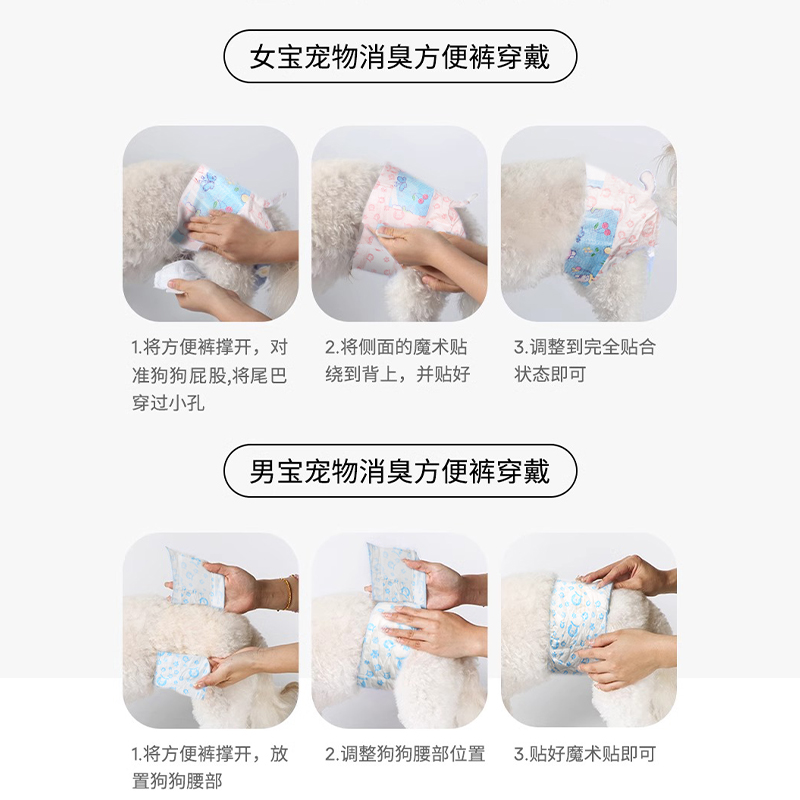 女宝宠物消臭方便裤穿戴

1.将方便裤撑开，对准狗狗屁股,将尾巴穿过小孔

2.将侧面的魔术贴绕到背上，并贴好

3.调整到完全贴合状态即可

男宝宠物消臭方便裤穿戴

1.将方便裤撑开，放置狗狗腰部

2.调整狗狗腰部位置

3.贴好魔术贴即可