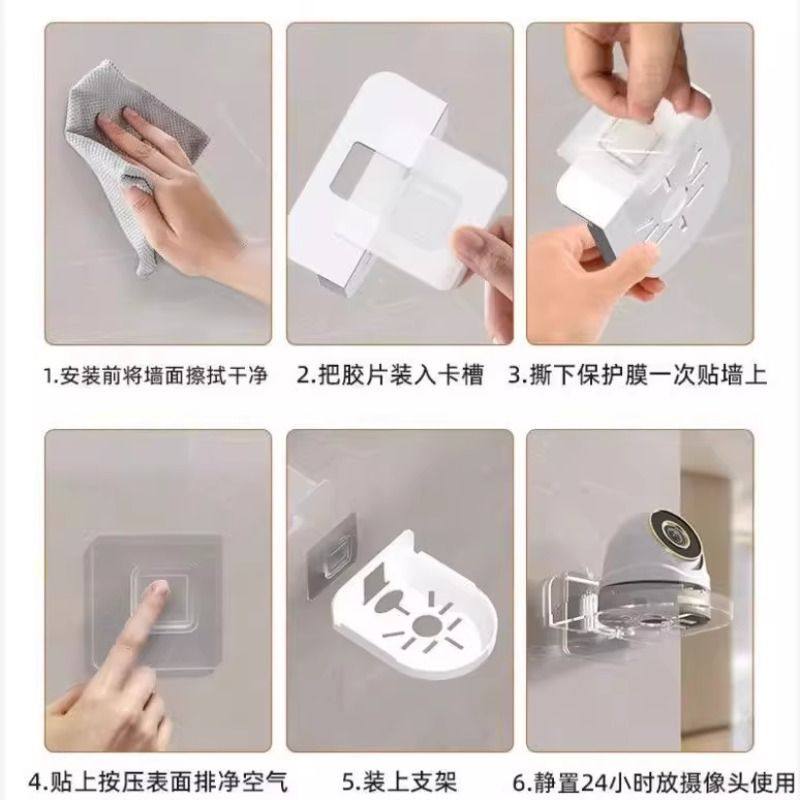 1.安装前将墙面擦拭干净

2.把胶片装入卡槽

3.撕下保护膜一次贴墙上

4.贴上按压表面排净空气

5.装上支架

6.静置24小时放摄像头使用