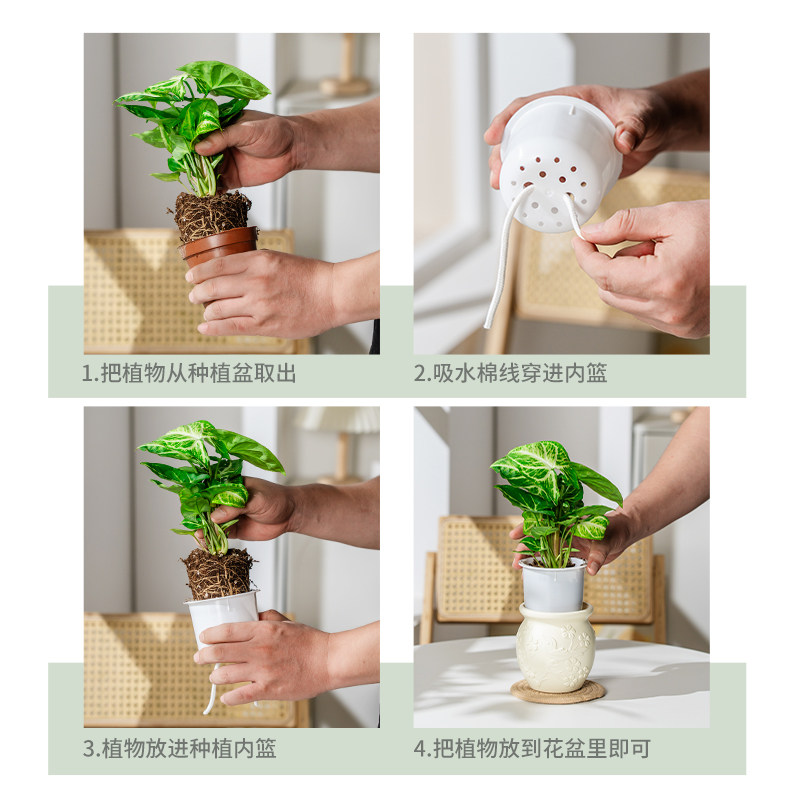 1.把植物从种植盆取出

2.吸水棉线穿进内篮

3.植物放进种植内篮

4.把植物放到花盆里即可