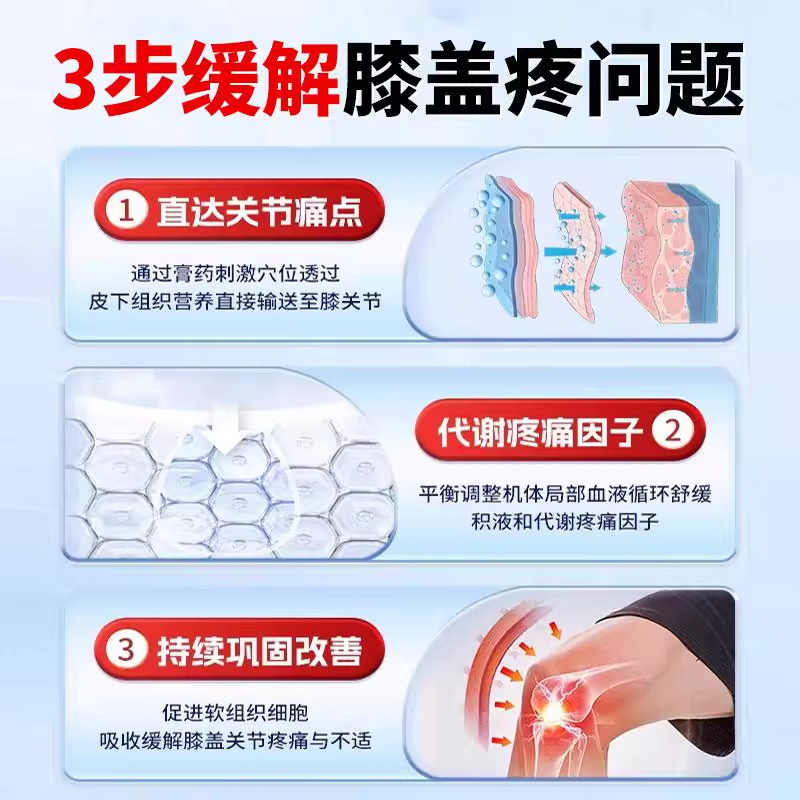 3步缓解膝盖疼问题

1 直达关节痛点

通过膏药刺激穴位透过
皮下组织营养直接输送至膝关节

代谢疼痛因子 2

平衡调整机体局部血液循环舒缓
积液和代谢疼痛因子

3 持续巩固改善

促进软组织细胞
吸收缓解膝盖关节疼痛与不适