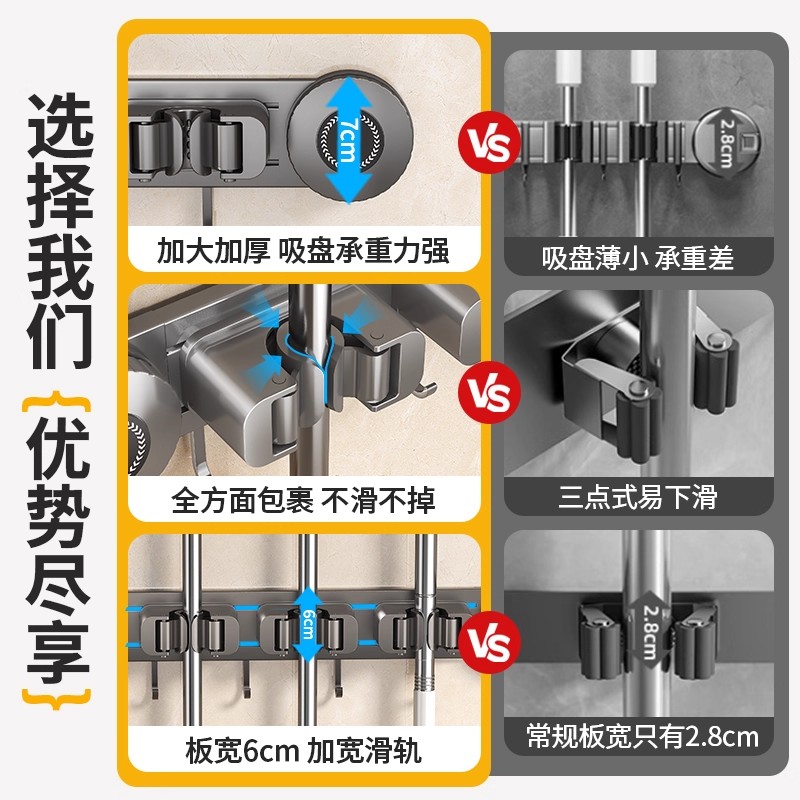 选择我们

优势尽享

7cm

加大加厚 吸盘承重力强

VS

2.8cm

吸盘薄小 承重差

全方面包裹 不滑不掉

VS

三点式易下滑

6cm

板宽6cm 加宽滑轨

VS

2.8cm

常规板宽只有2.8cm