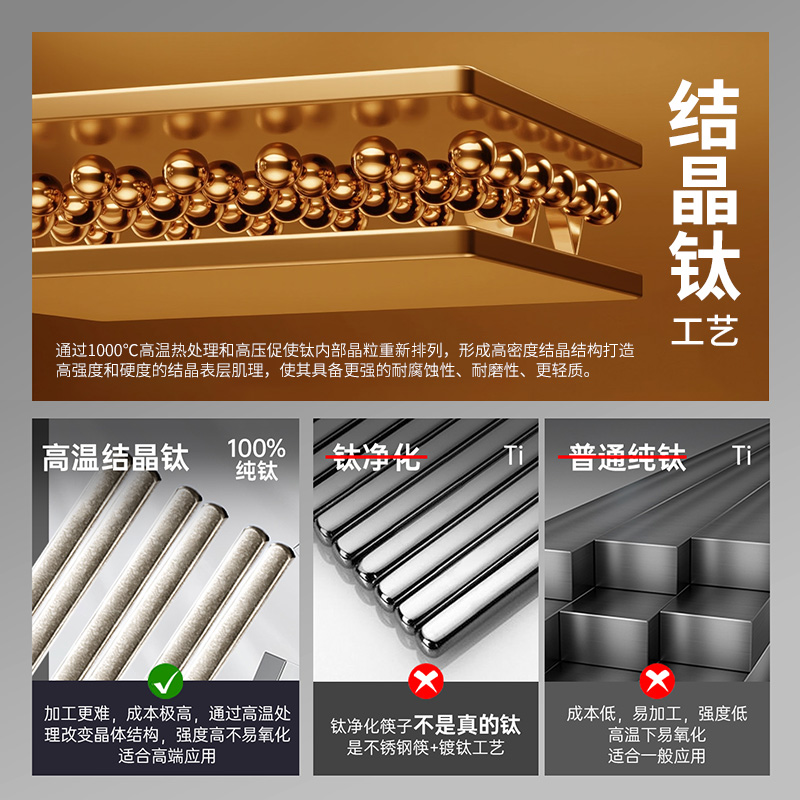 结晶钛
工艺

通过1000°C高温热处理和高压促使钛内部晶粒重新排列，形成高密度结晶结构打造高强度和硬度的结晶表层肌理，使其具备更强的耐腐蚀性、耐磨性、更轻质。

高温结晶钛 100% 纯钛

加工更难，成本极高，通过高温处理改变晶体结构，强度高不易氧化
适合高端应用

钛净化 Ti

钛净化筷子不是真的钛
是不锈钢筷+镀钛工艺

普通纯钛 Ti

成本低，易加工，强度低
高温下易氧化
适合一般应用