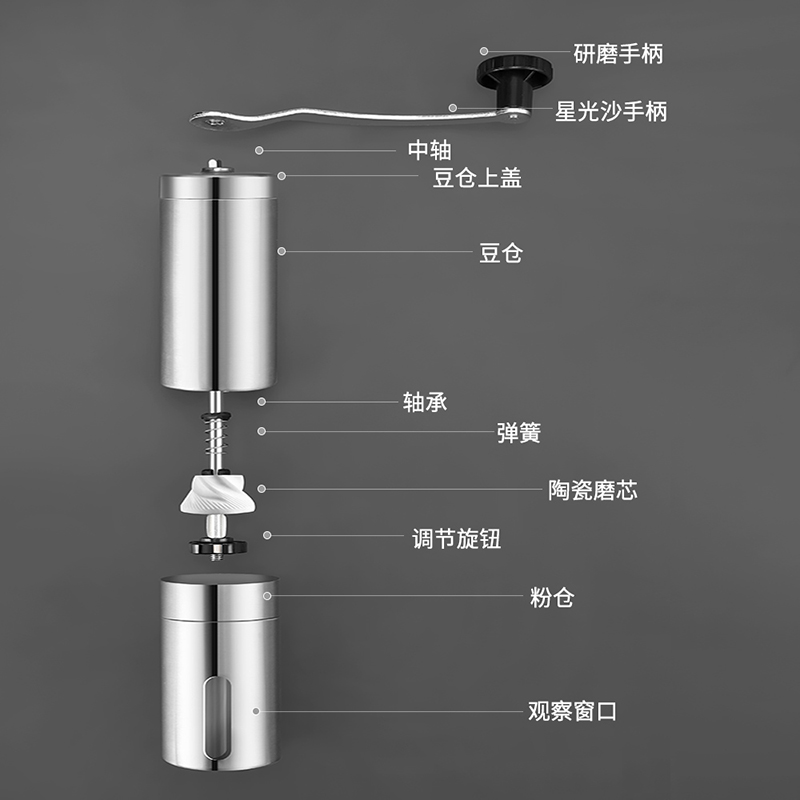 研磨手柄
星光沙手柄
中轴
豆仓上盖
豆仓
轴承
弹簧
陶瓷磨芯
调节旋钮
粉仓
观察窗口