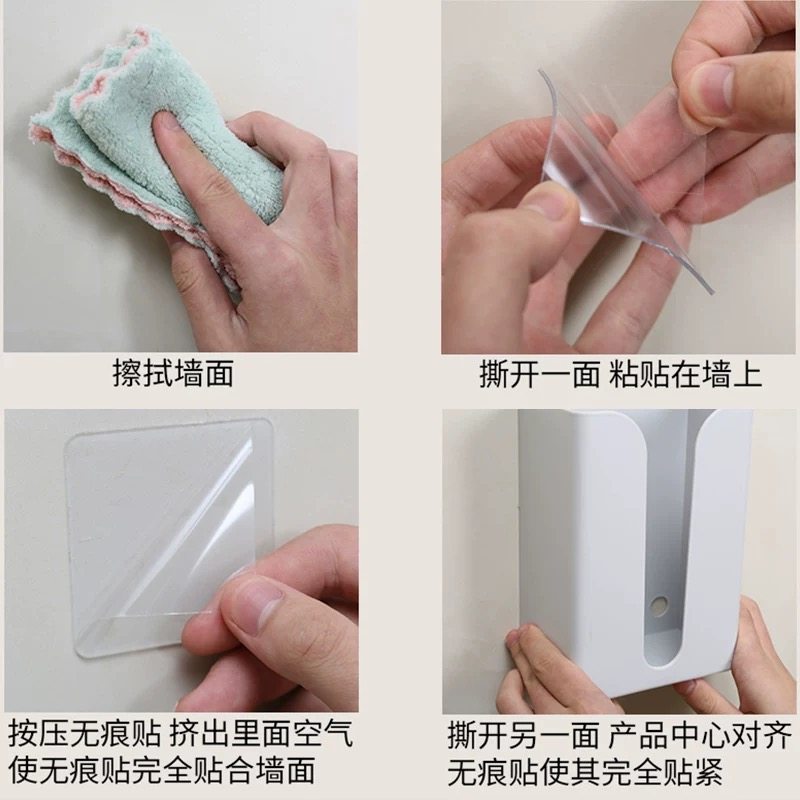 擦拭墙面

撕开一面 粘贴在墙上

按压无痕贴 挤出里面空气
使无痕贴完全贴合墙面

撕开另一面 产品中心对齐
无痕贴使其完全贴紧