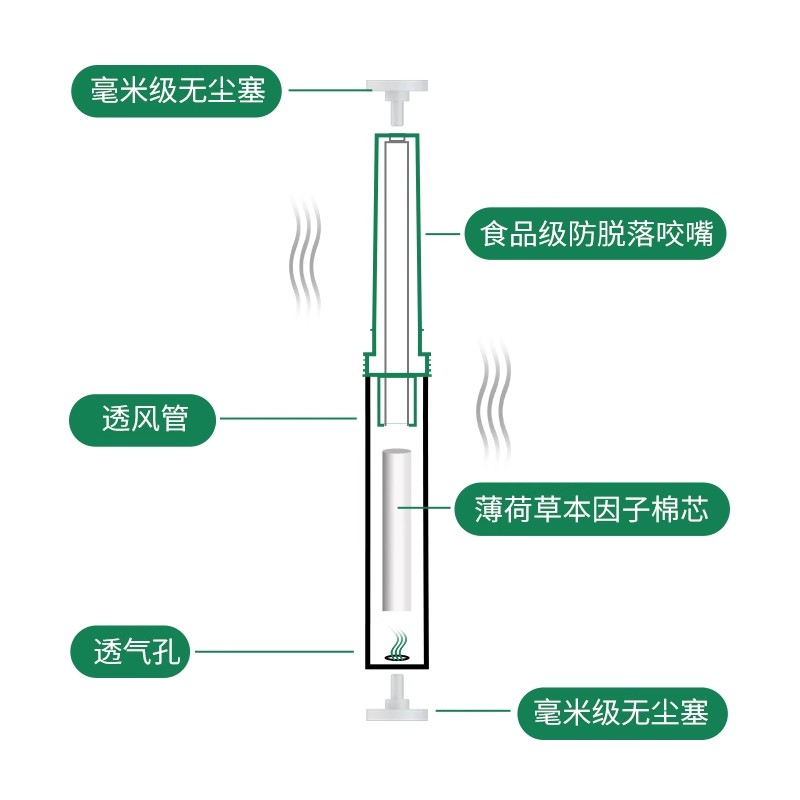 毫米级无尘塞

食品级防脱落咬嘴

透风管

薄荷草本因子棉芯

透气孔

毫米级无尘塞