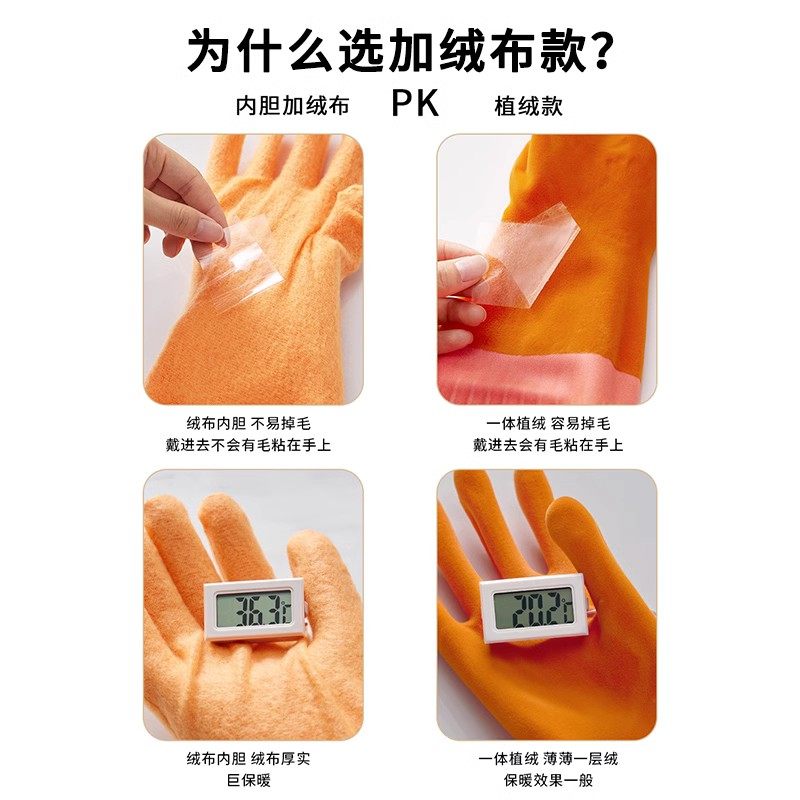 为什么选加绒布款？

内胆加绒布 PK 植绒款

绒布内胆 不易掉毛
戴进去不会有毛粘在手上

一体植绒 容易掉毛
戴进去会有毛粘在手上

36.3℃

20.2℃

绒布内胆 绒布厚实
巨保暖

一体植绒 薄薄一层绒
保暖效果一般