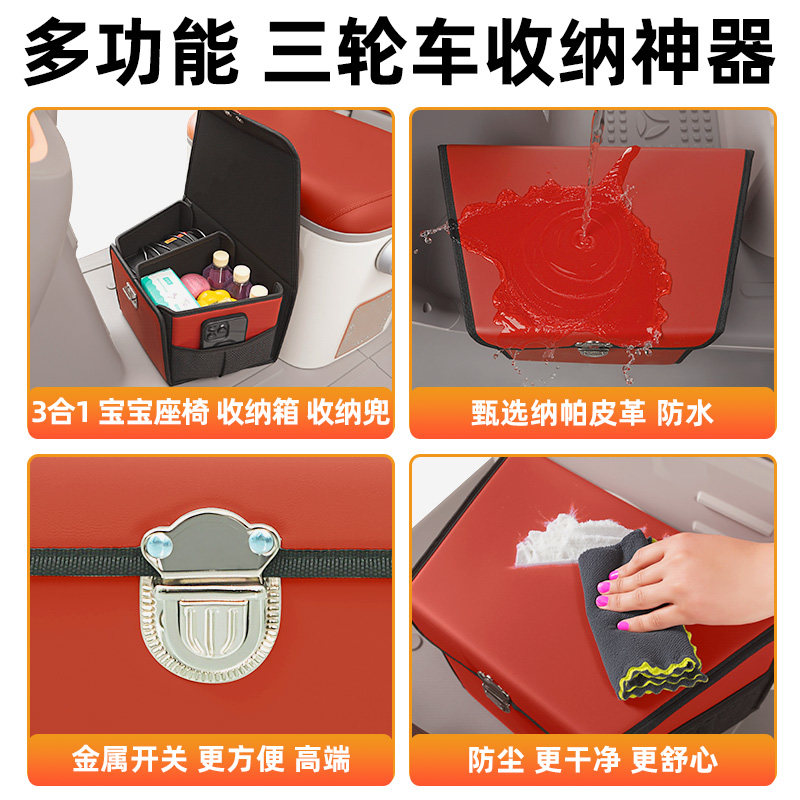 多功能 三轮车收纳神器

3合1 宝宝座椅 收纳箱 收纳兜

甄选纳帕皮革 防水

金属开关 更方便 高端

防尘 更干净 更舒心