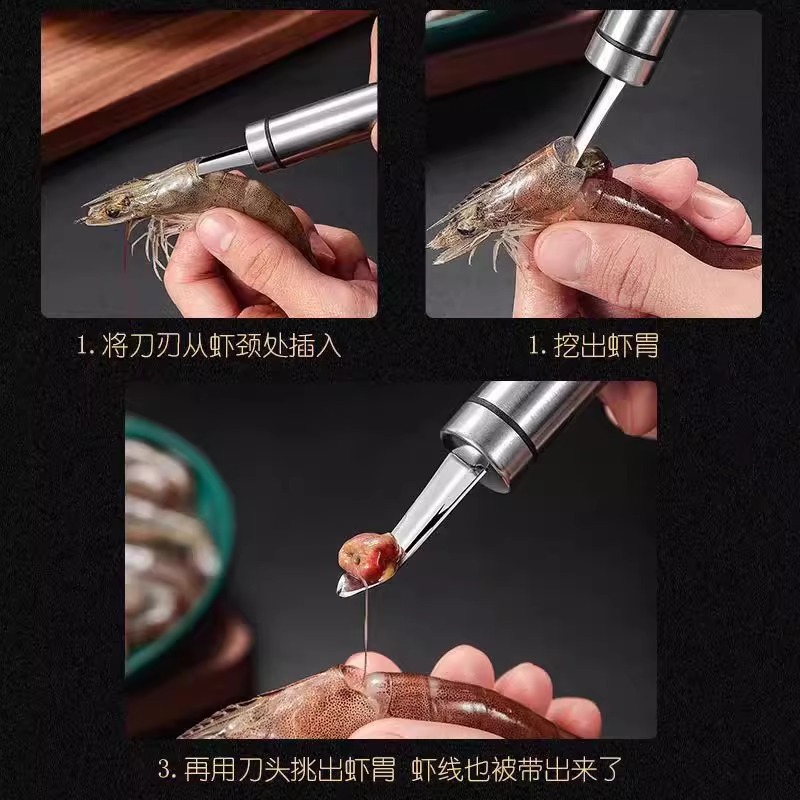 1. 将刀刃从虾颈处插入

1. 挖出虾胃

3. 再用刀头挑出虾胃 虾线也被带出来了