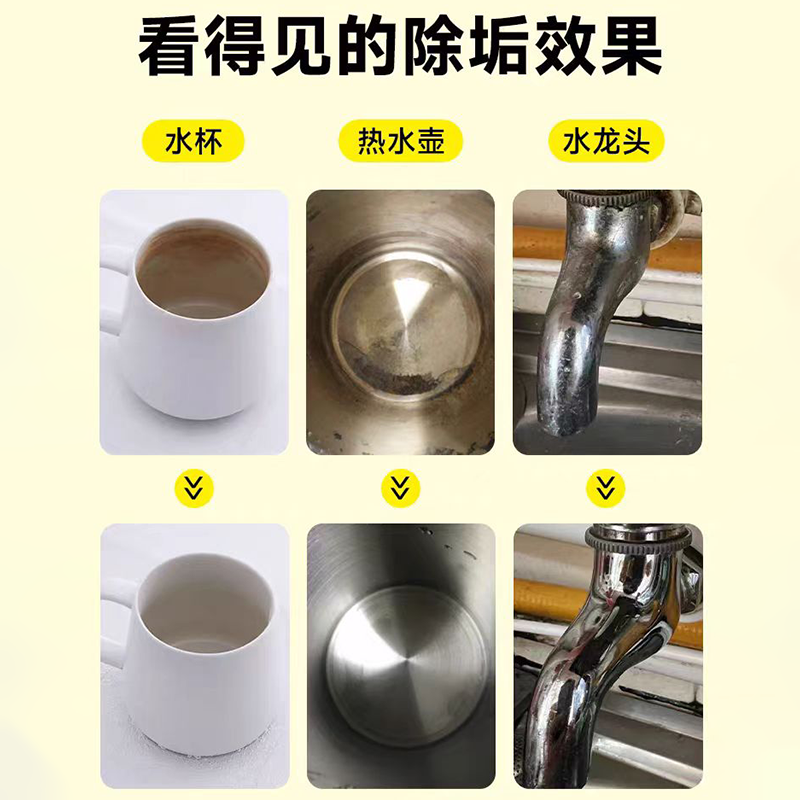 看得见的除垢效果

水杯

热水壶

水龙头