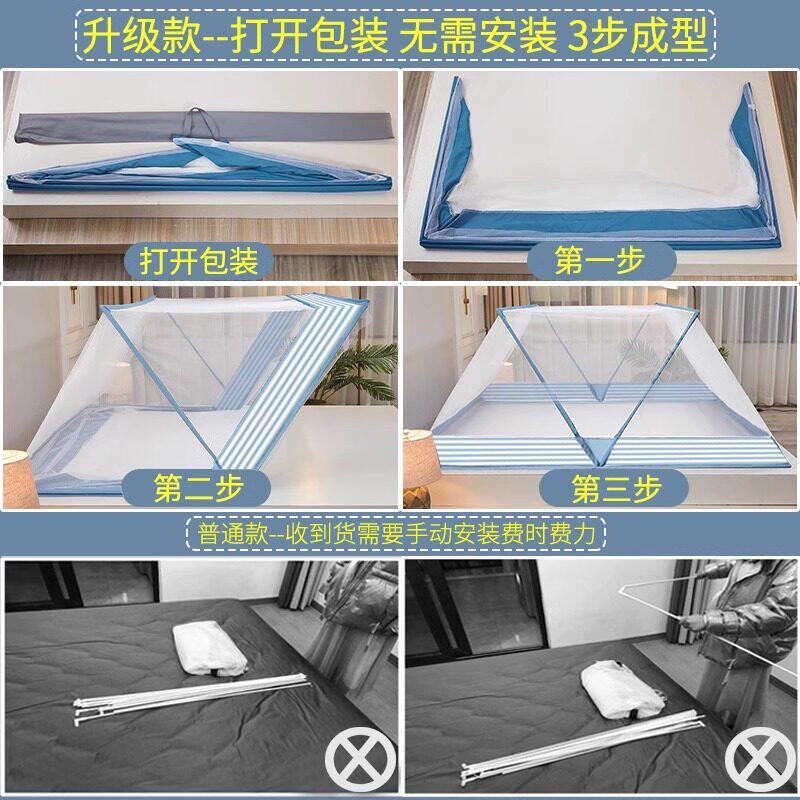 升级款--打开包装 无需安装 3步成型

打开包装

第一步

第二步

第三步

普通款--收到货需要手动安装费时费力