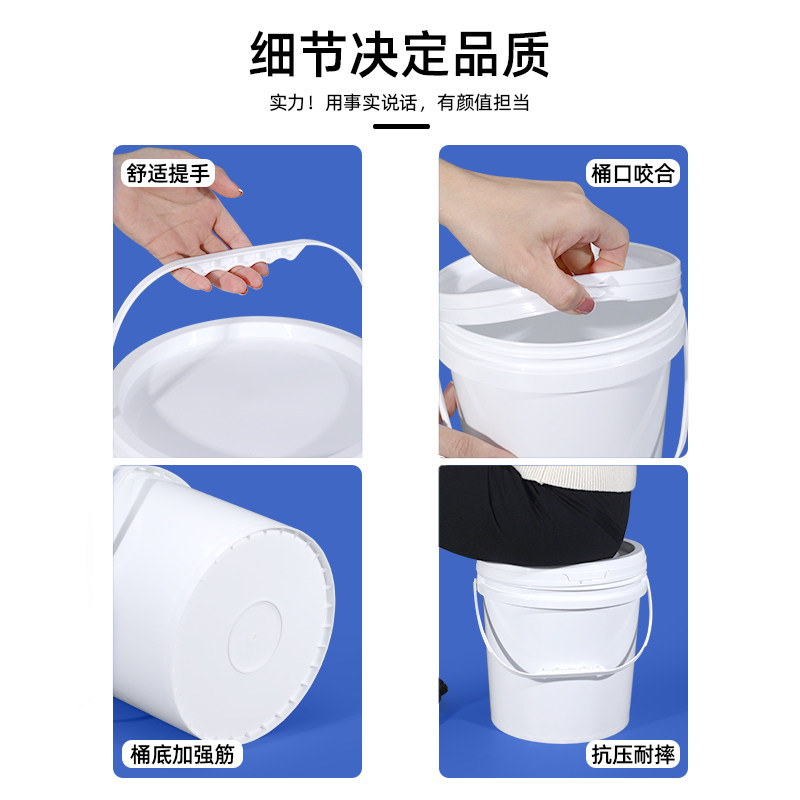 细节决定品质

实力！用事实说话，有颜值担当

舒适提手

桶口咬合

桶底加强筋

抗压耐摔