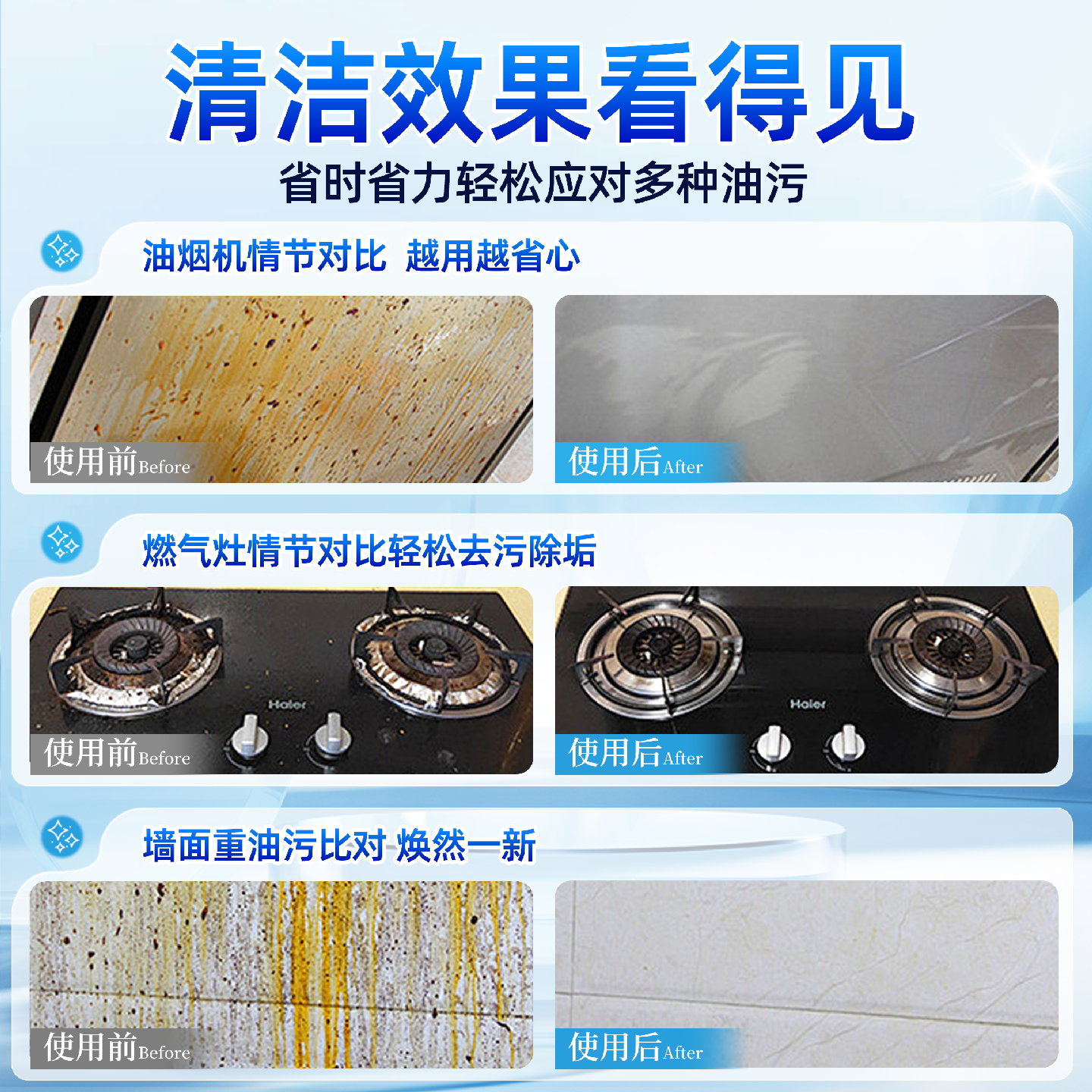 清洁效果看得见

省时省力轻松应对多种油污

油烟机情节对比 越用越省心

使用前Before

使用后After

燃气灶情节对比轻松去污除垢

Haier

使用前Before

Haier

使用后After

墙面重油污比对 焕然一新

使用前Before

使用后After