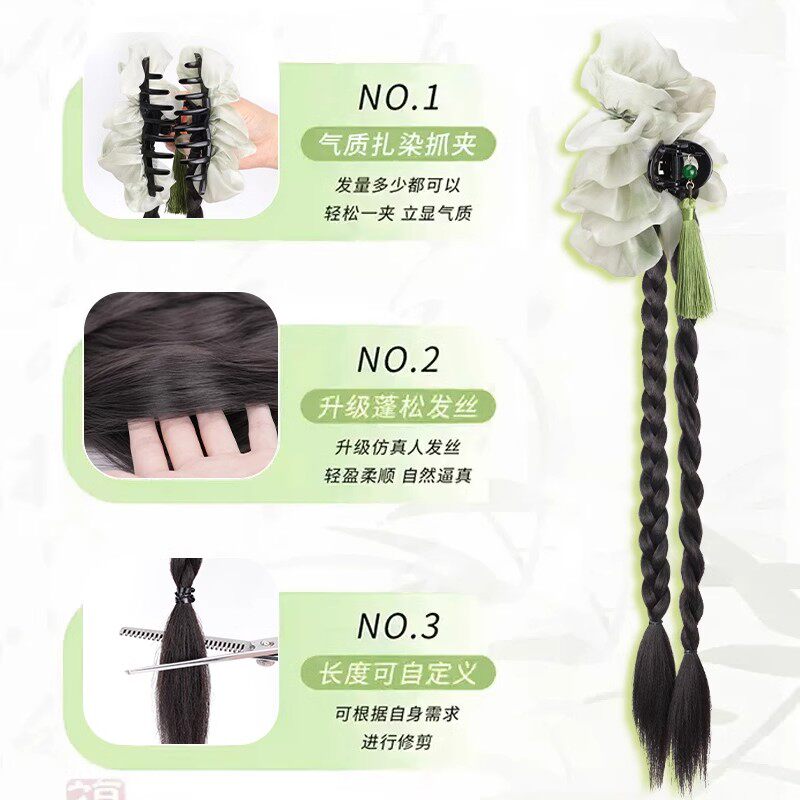 NO.1
气质扎染抓夹
发量多少都可以
轻松一夹 立显气质

NO.2
升级蓬松发丝
升级仿真人发丝
轻盈柔顺 自然逼真

NO.3
长度可自定义
可根据自身需求
进行修剪