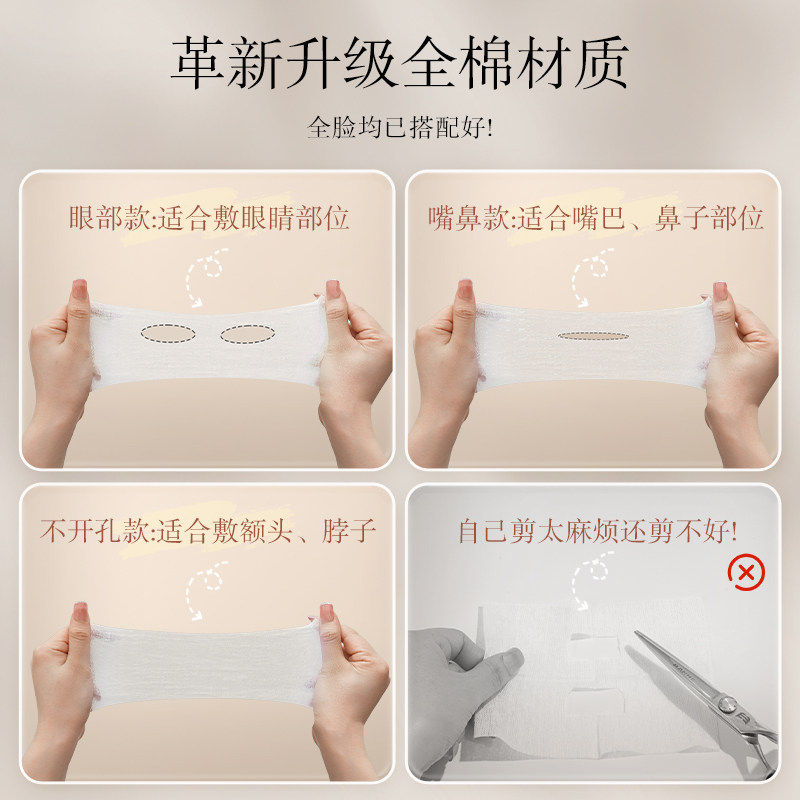 革新升级全棉材质

全脸均已搭配好!

眼部款:适合敷眼睛部位

嘴鼻款:适合嘴巴、鼻子部位

不开孔款:适合敷额头、脖子

自己剪太麻烦还剪不好!