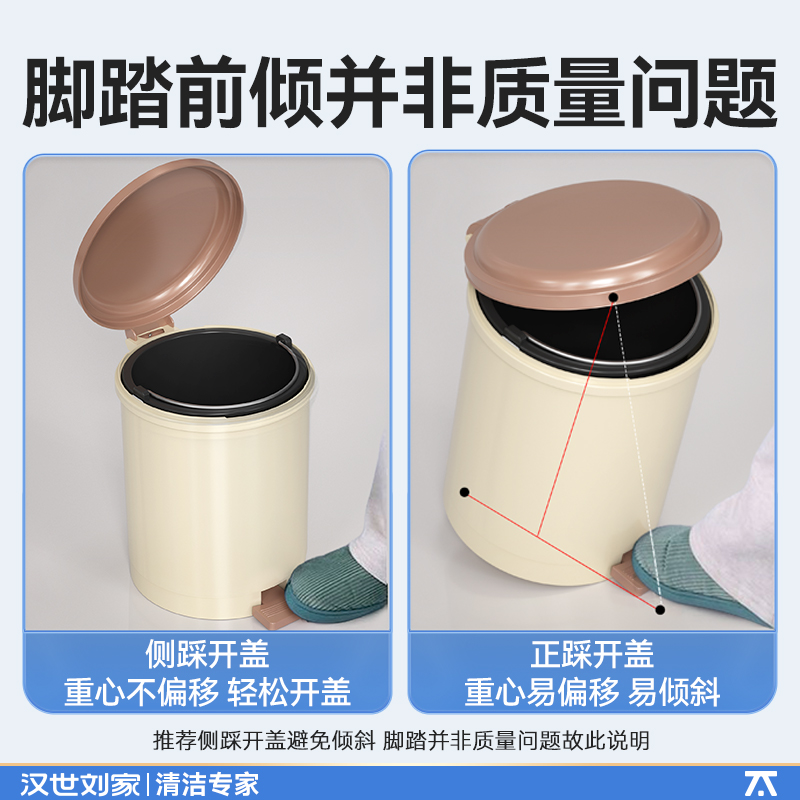 脚踏前倾并非质量问题

侧踩开盖
重心不偏移 轻松开盖

正踩开盖
重心易偏移 易倾斜

推荐侧踩开盖避免倾斜 脚踏并非质量问题故此说明

汉世刘家 | 清洁专家