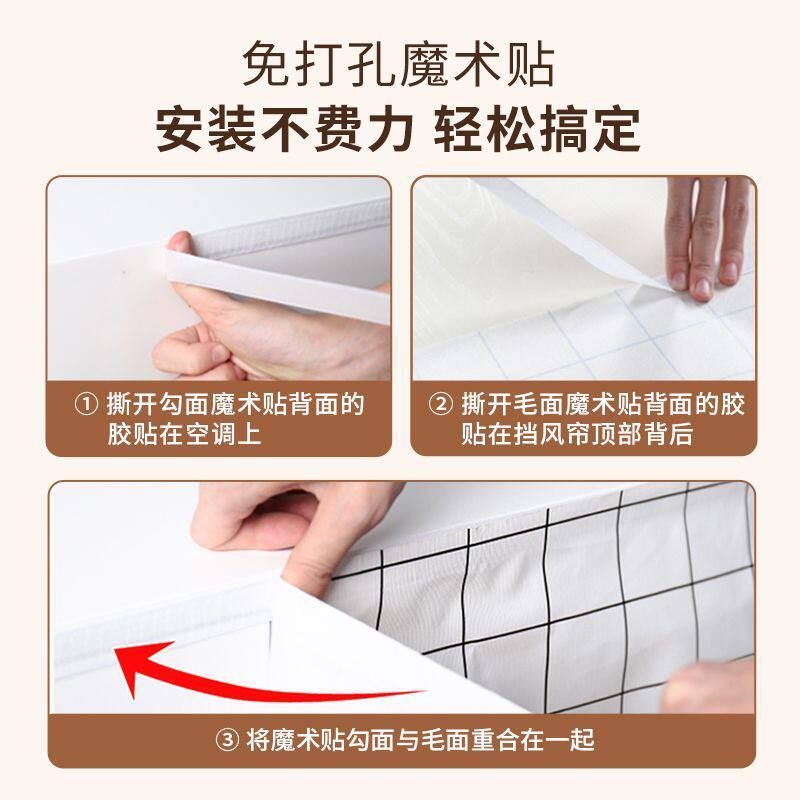 免打孔魔术贴
安装不费力 轻松搞定

① 撕开勾面魔术贴背面的胶贴在空调上

② 撕开毛面魔术贴背面的胶贴在挡风帘顶部背后

③ 将魔术贴勾面与毛面重合在一起