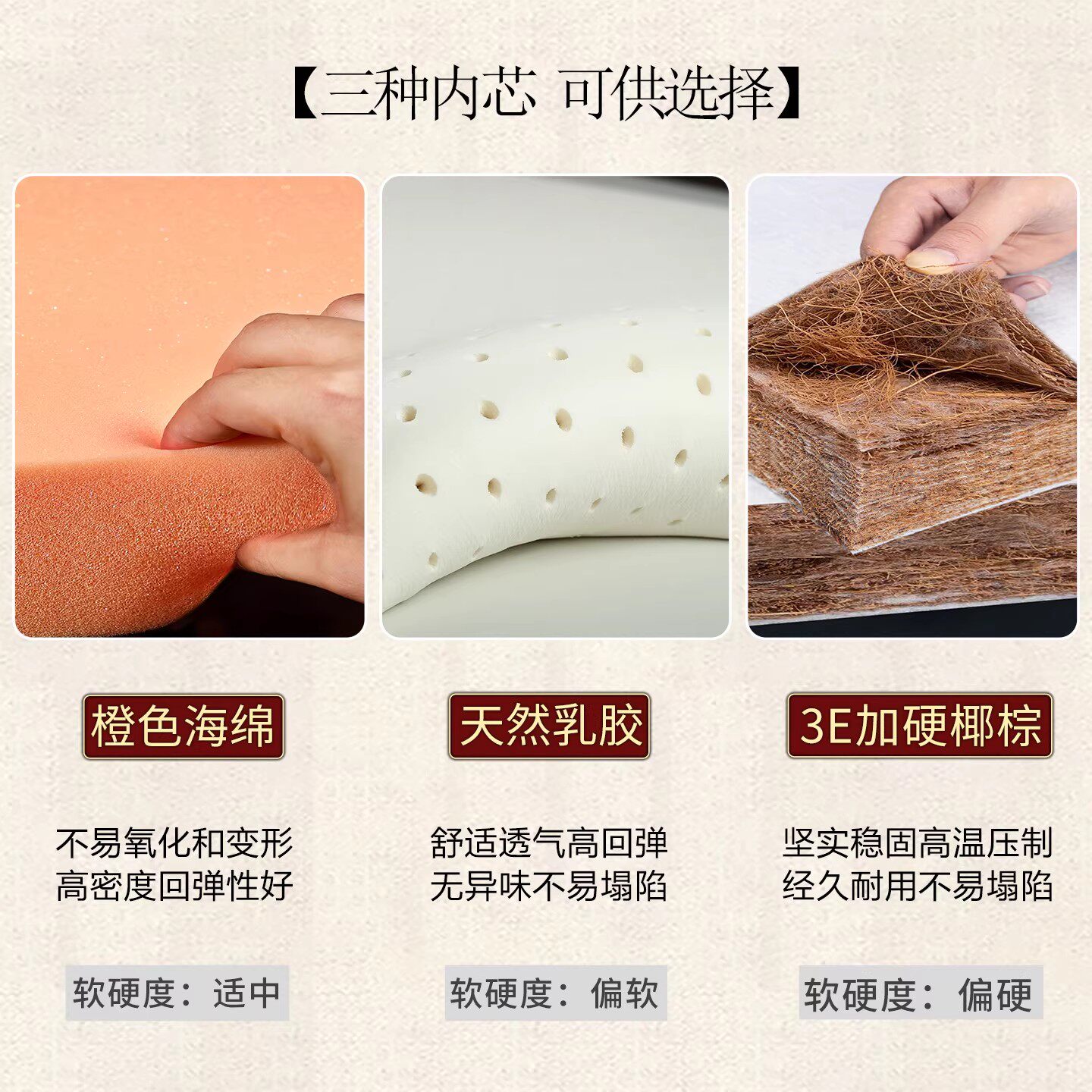 【三种内芯 可供选择】

橙色海绵

不易氧化和变形
高密度回弹性好

软硬度：适中

天然乳胶

舒适透气高回弹
无异味不易塌陷

软硬度：偏软

3E加硬椰棕

坚实稳固高温压制
经久耐用不易塌陷

软硬度：偏硬