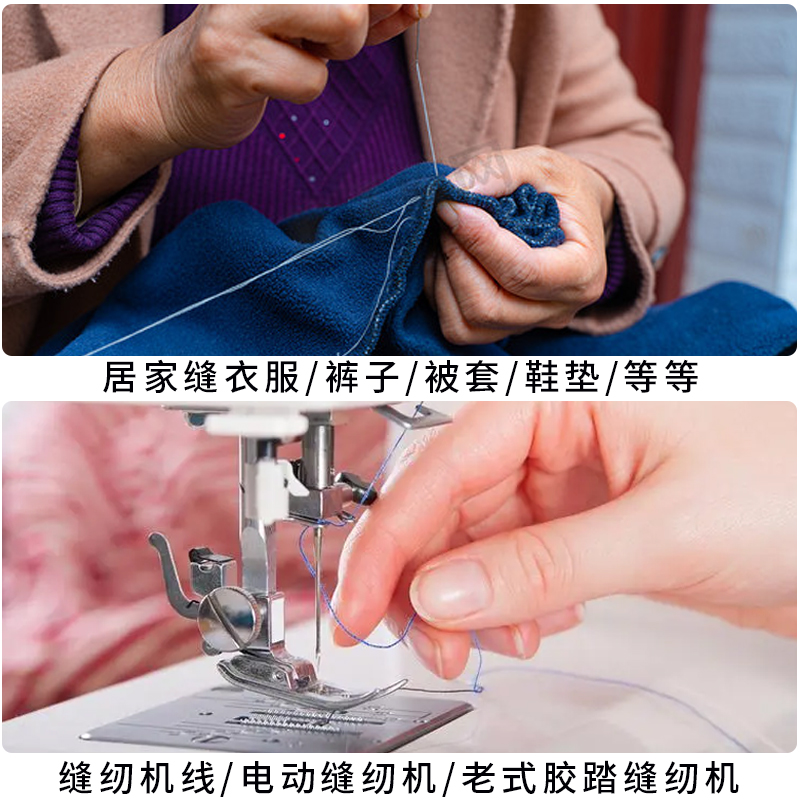 居家缝衣服/裤子/被套/鞋垫/等等

缝纫机线/电动缝纫机/老式胶踏缝纫机