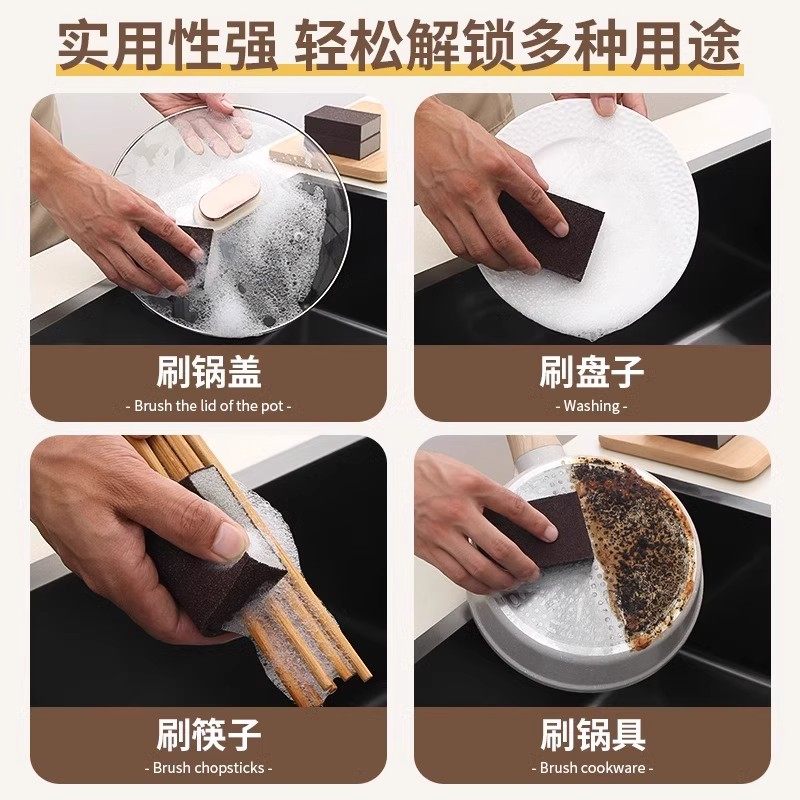 实用性强 轻松解锁多种用途

刷锅盖
- Brush the lid of the pot -

刷盘子
- Washing -

刷筷子
- Brush chopsticks -

刷锅具
- Brush cookware -