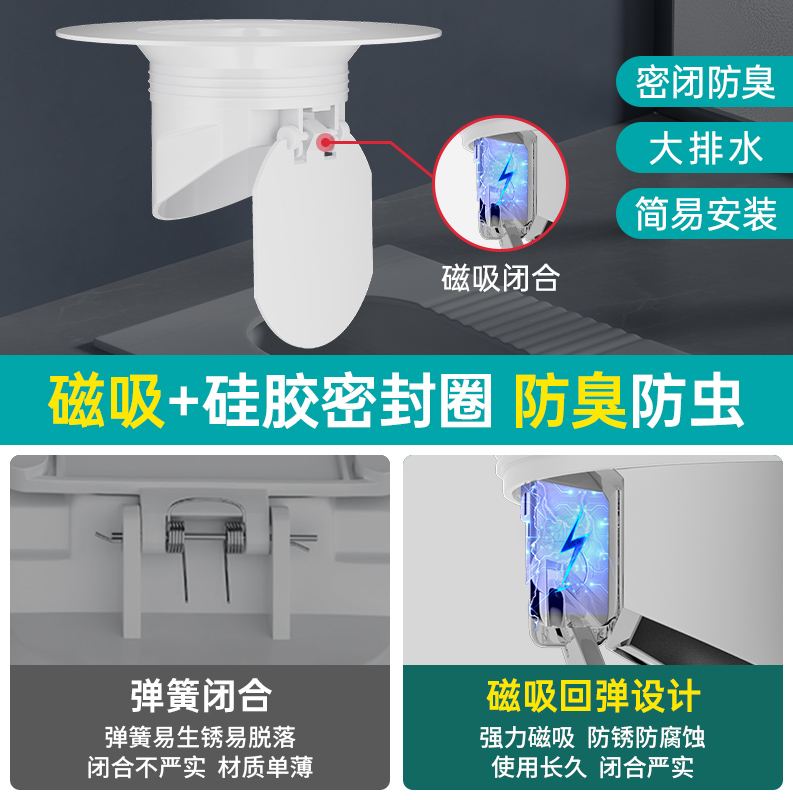 密闭防臭

大排水

简易安装

磁吸闭合

磁吸+硅胶密封圈 防臭防虫

弹簧闭合

弹簧易生锈易脱落
闭合不严实 材质单薄

磁吸回弹设计

强力磁吸 防锈防腐蚀
使用长久 闭合严实