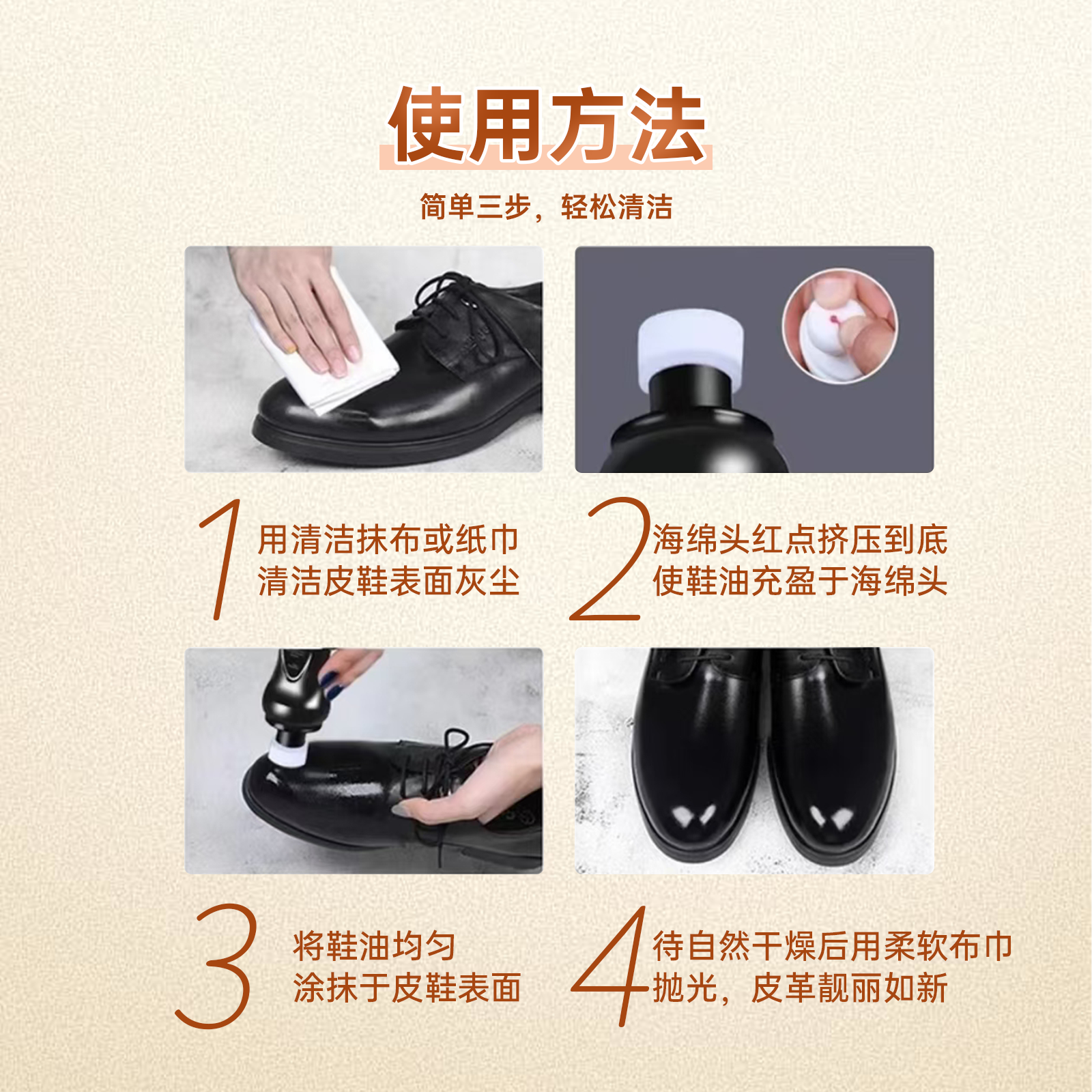 使用方法

简单三步，轻松清洁

1 用清洁抹布或纸巾
清洁皮鞋表面灰尘

2 海绵头红点挤压到底
使鞋油充盈于海绵头

3 将鞋油均匀
涂抹于皮鞋表面

4 待自然干燥后用柔软布巾
抛光，皮革靓丽如新