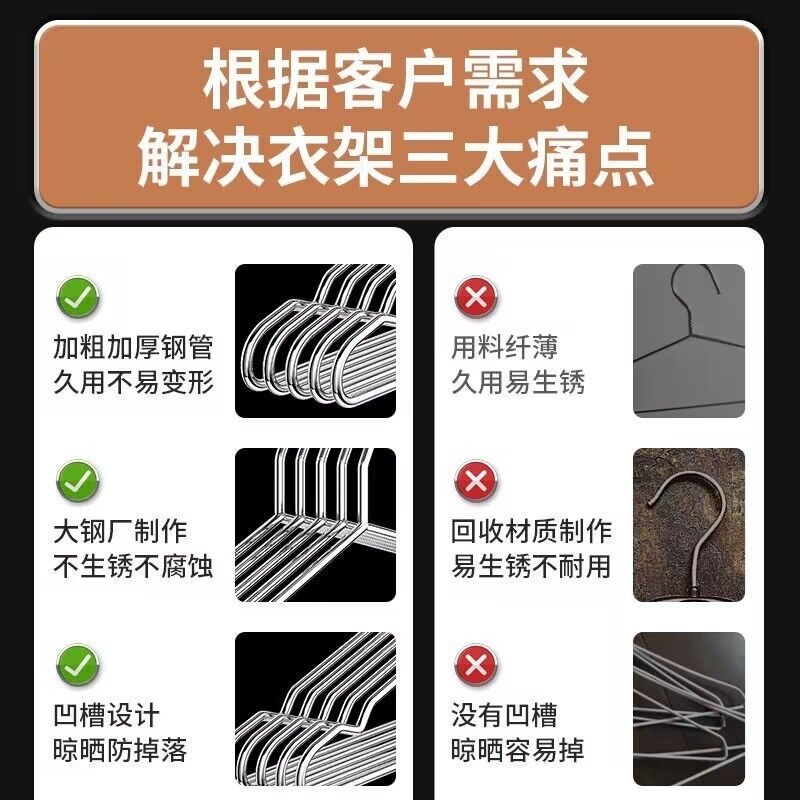 根据客户需求
解决衣架三大痛点

加粗加厚钢管
久用不易变形

大钢厂制作
不生锈不腐蚀

凹槽设计
晾晒防掉落

用料纤薄
久用易生锈

回收材质制作
易生锈不耐用

没有凹槽
晾晒容易掉