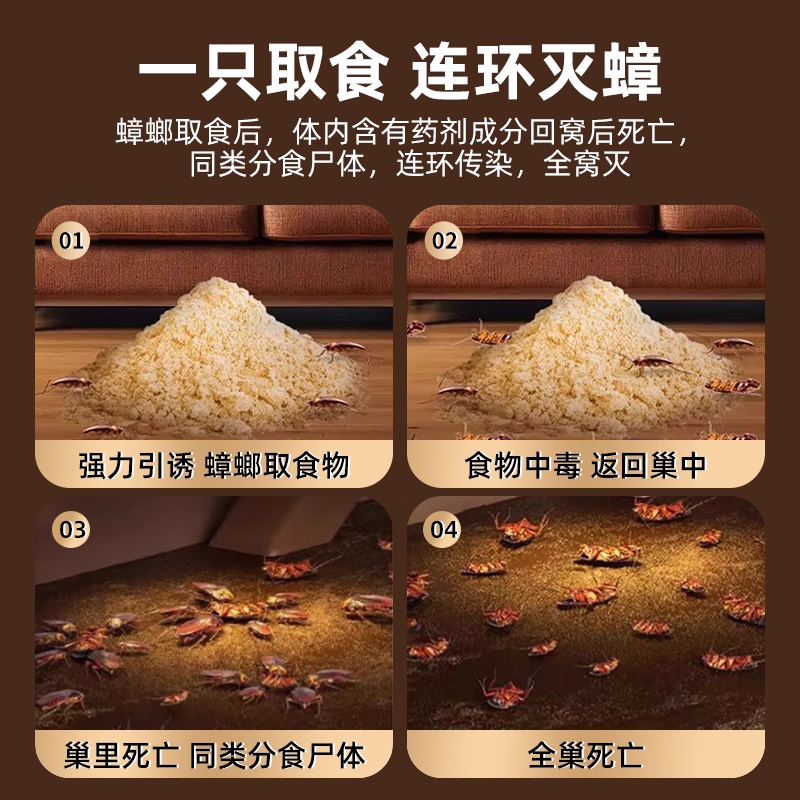 一只取食 连环灭蟑

蟑螂取食后，体内含有药剂成分回窝后死亡，同类分食尸体，连环传染，全窝灭

01

强力引诱 蟑螂取食物

02

食物中毒 返回巢中

03

巢里死亡 同类分食尸体

04

全巢死亡