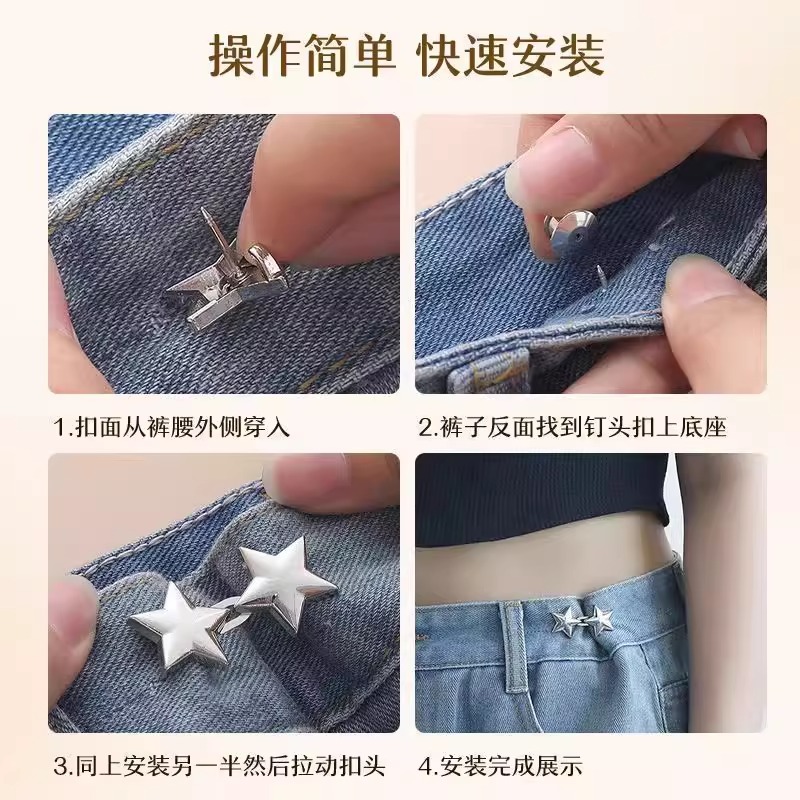 操作简单 快速安装

1.扣面从裤腰外侧穿入

2.裤子反面找到钉头扣上底座

3.同上安装另一半然后拉动扣头

4.安装完成展示