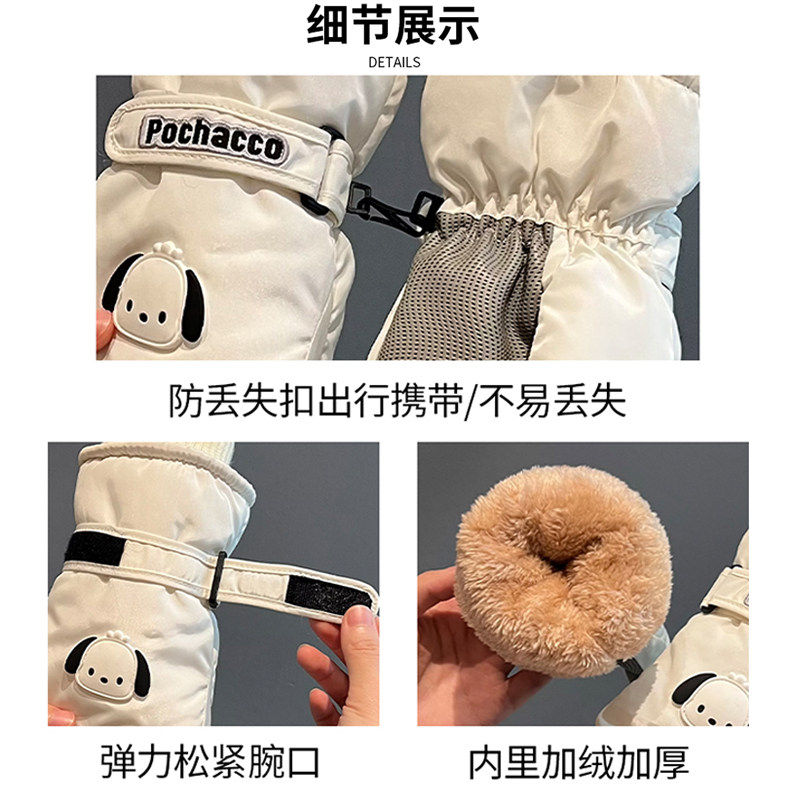 细节展示
DETAILS

Pochacco

防丢失扣出行携带/不易丢失

弹力松紧腕口

内里加绒加厚