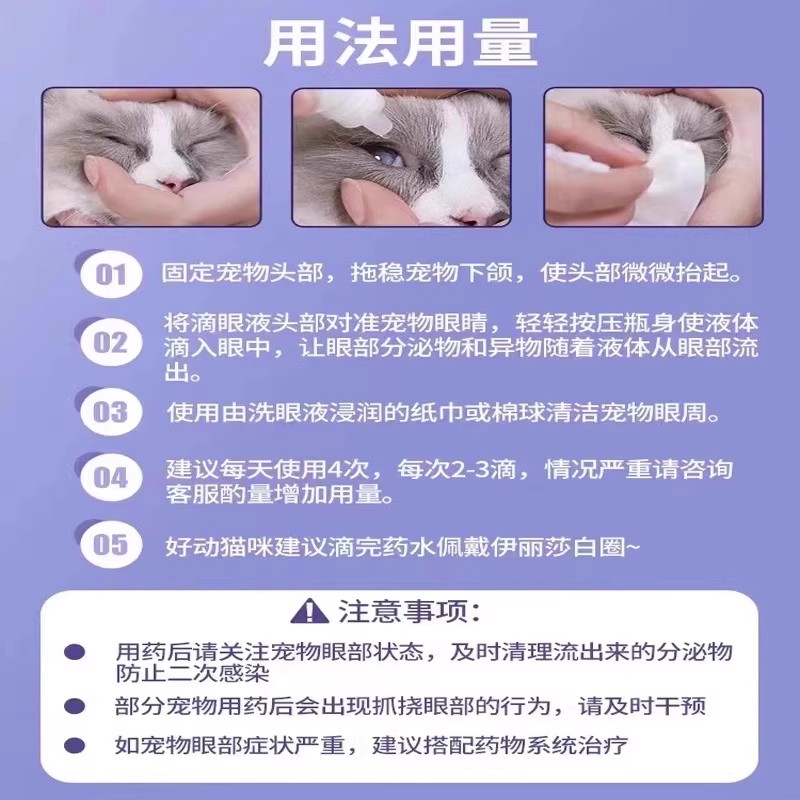 用法用量

01 固定宠物头部，拖稳宠物下颌，使头部微微抬起。

02 将滴眼液头部对准宠物眼睛，轻轻按压瓶身使液体滴入眼中，让眼部分泌物和异物随着液体从眼部流出。

03 使用由洗眼液浸润的纸巾或棉球清洁宠物眼周。

04 建议每天使用4次，每次2-3滴，情况严重请咨询客服酌量增加用量。

05 好动猫咪建议滴完药水佩戴伊丽莎白圈~

注意事项：

用药后请关注宠物眼部状态，及时清理流出来的分泌物防止二次感染

部分宠物用药后会出现抓挠眼部的行为，请及时干预

如宠物眼部症状严重，建议搭配药物系统治疗