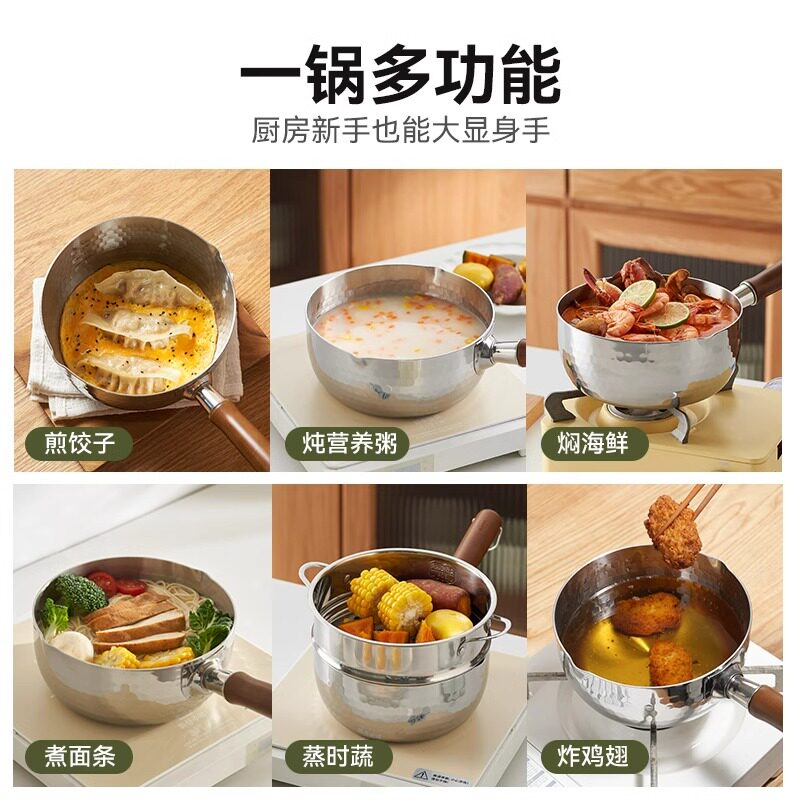 一锅多功能
厨房新手也能大显身手

煎饺子

炖营养粥

焖海鲜

煮面条

蒸时蔬

炸鸡翅