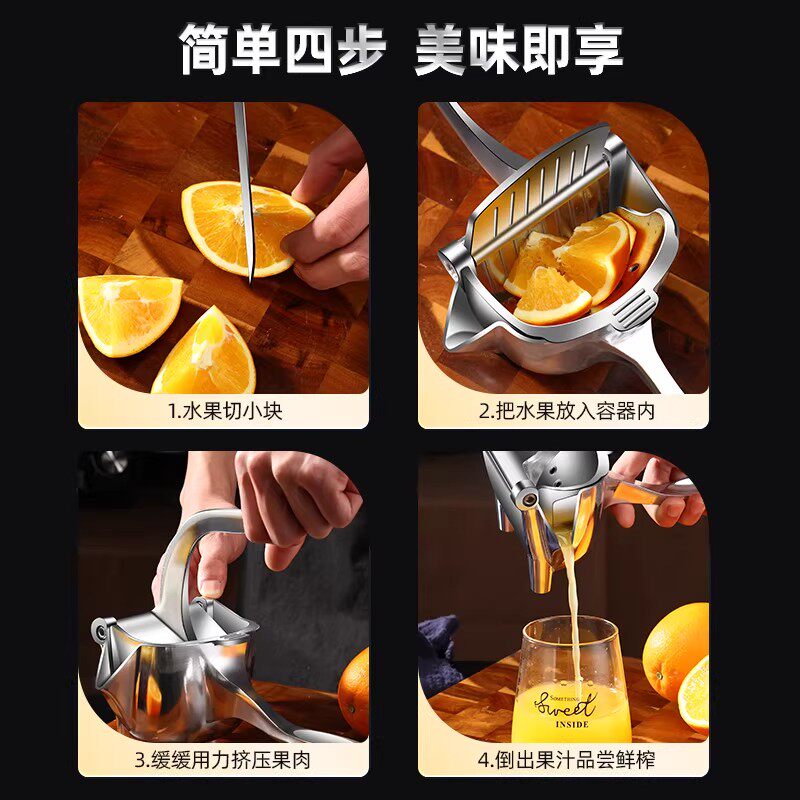 简单四步 美味即享

1.水果切小块

2.把水果放入容器内

3.缓缓用力挤压果肉

SOMETHING Sweet INSIDE

4.倒出果汁品尝鲜榨